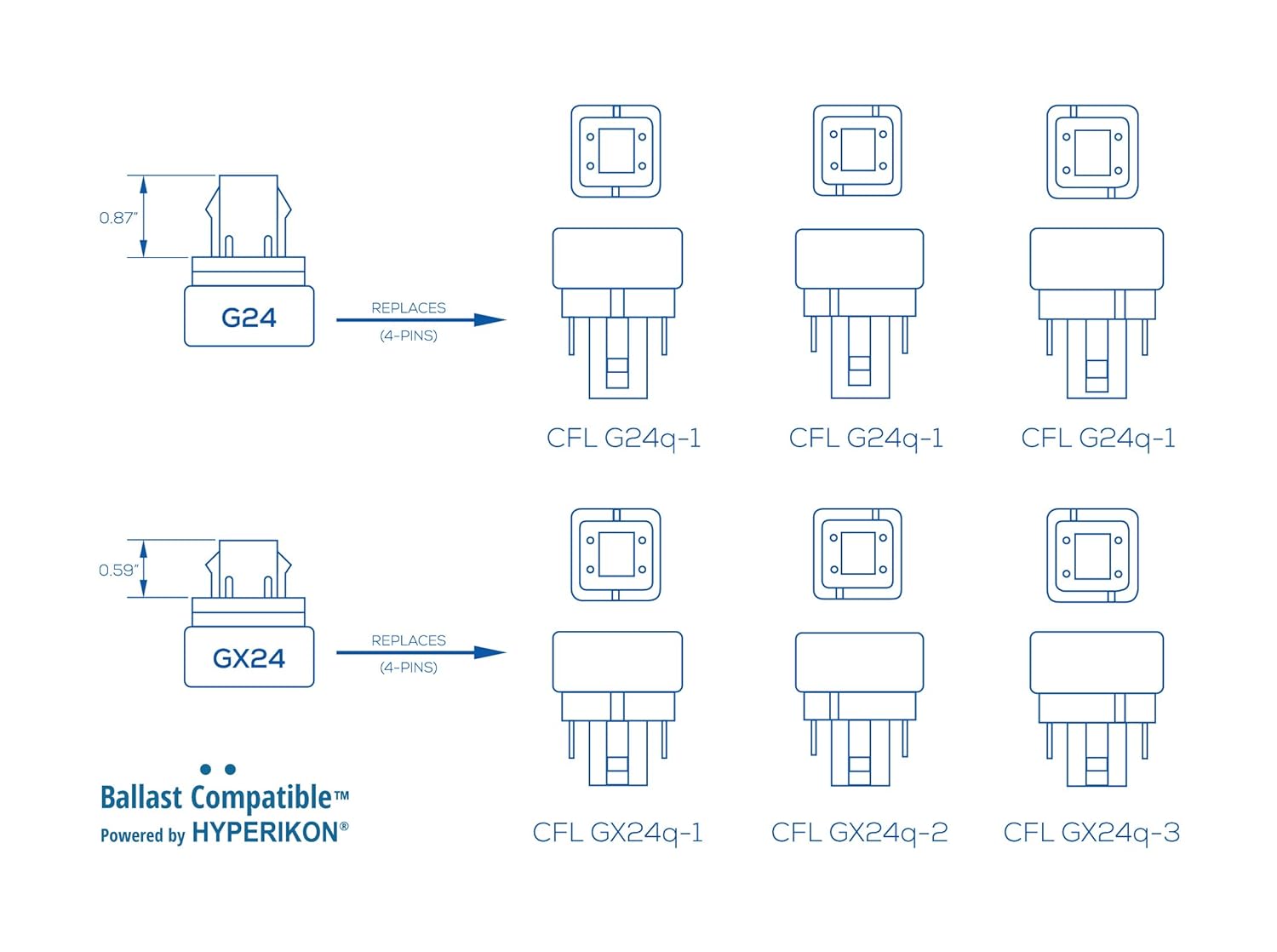 0.87"

G24

REPLACES
(4-PINS)

CFL G24q-1

CFL G24q-1

CFL G24q-1

0.59"

GX24

REPLACES
(4-PINS)

CFL GX24q-1

CFL GX24q-2

CFL GX24q-3

Ballast Compatible™
Powered by HYPERIKON®