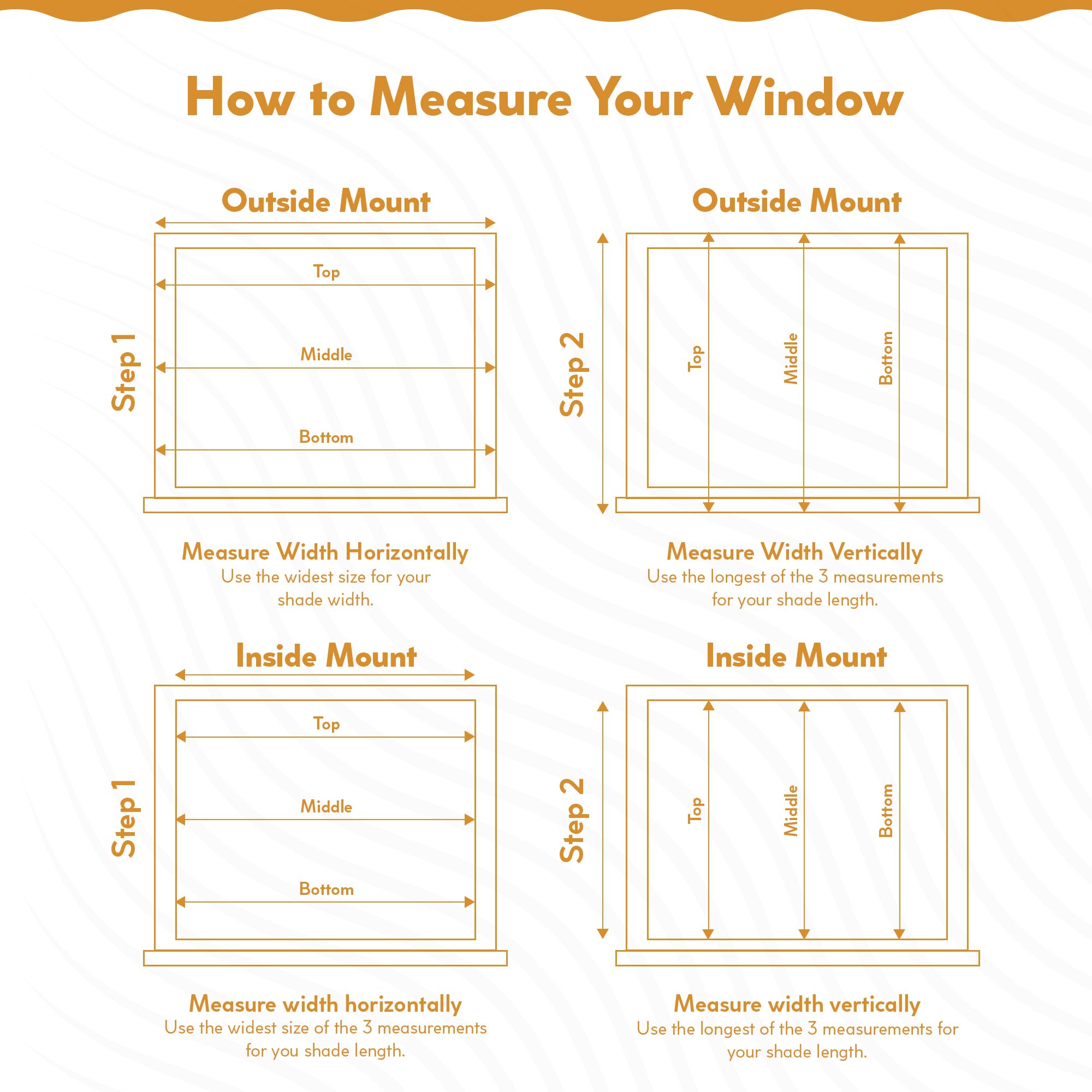 How to Measure Your Window

Outside Mount

Step 1

Top

Middle

Bottom

Measure Width Horizontally
Use the widest size for your shade width.

Outside Mount

Step 2

Top

Middle

Bottom

Measure Width Vertically
Use the longest of the 3 measurements for your shade length.

Inside Mount

Step 1

Top

Middle

Bottom

Measure width horizontally
Use the widest size of the 3 measurements for you shade length.

Inside Mount

Step 2

Top

Middle

Bottom

Measure width vertically
Use the longest of the 3 measurements for your shade length.