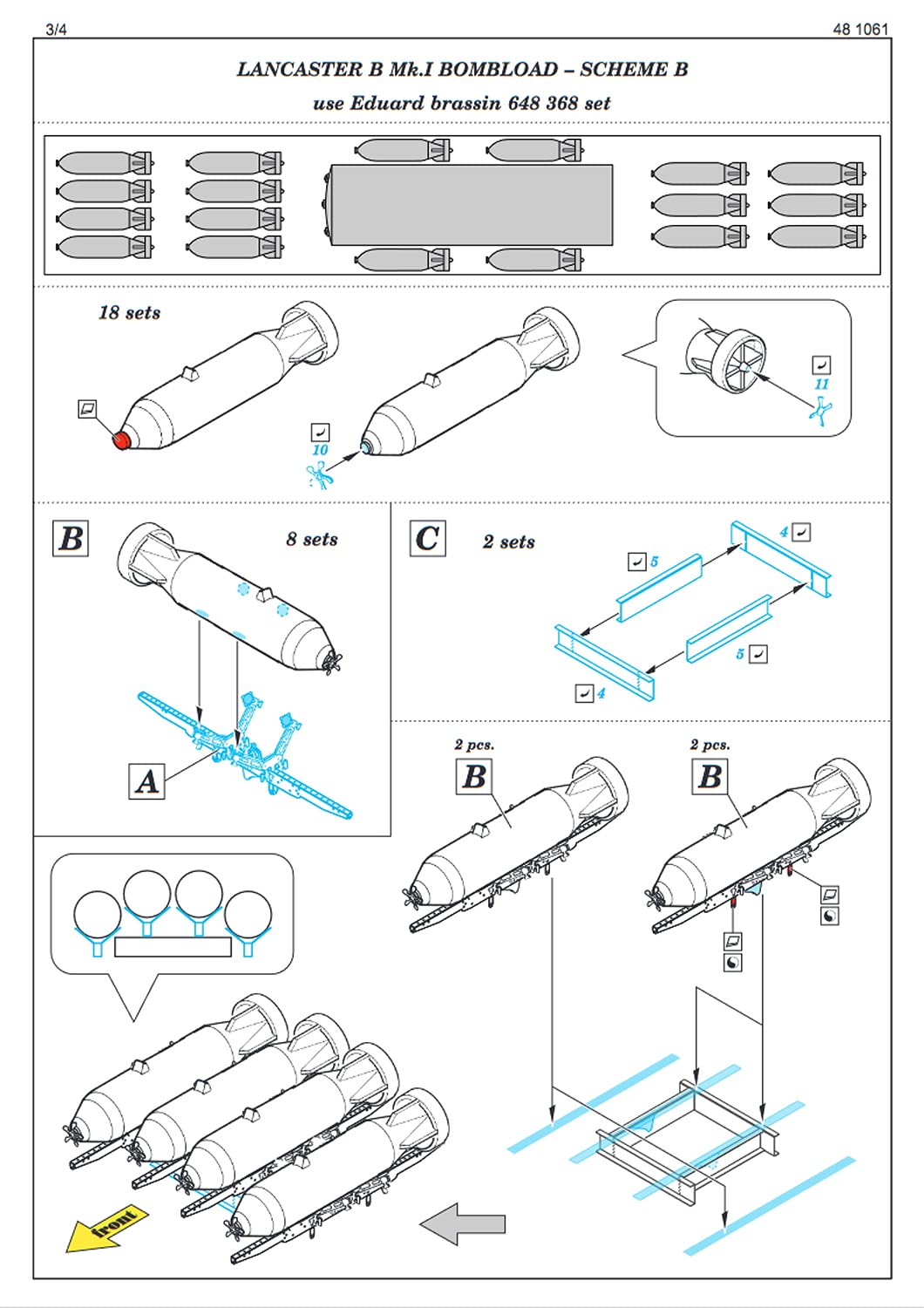 3/4

48 1061

LANCASTER B Mk.I BOMBLOAD – SCHEME B

use Eduard brassin 648 368 set

18 sets

10

11

B

8 sets

A

C

2 sets

5

4

5

4

2 pcs.

B

2 pcs.

B

front