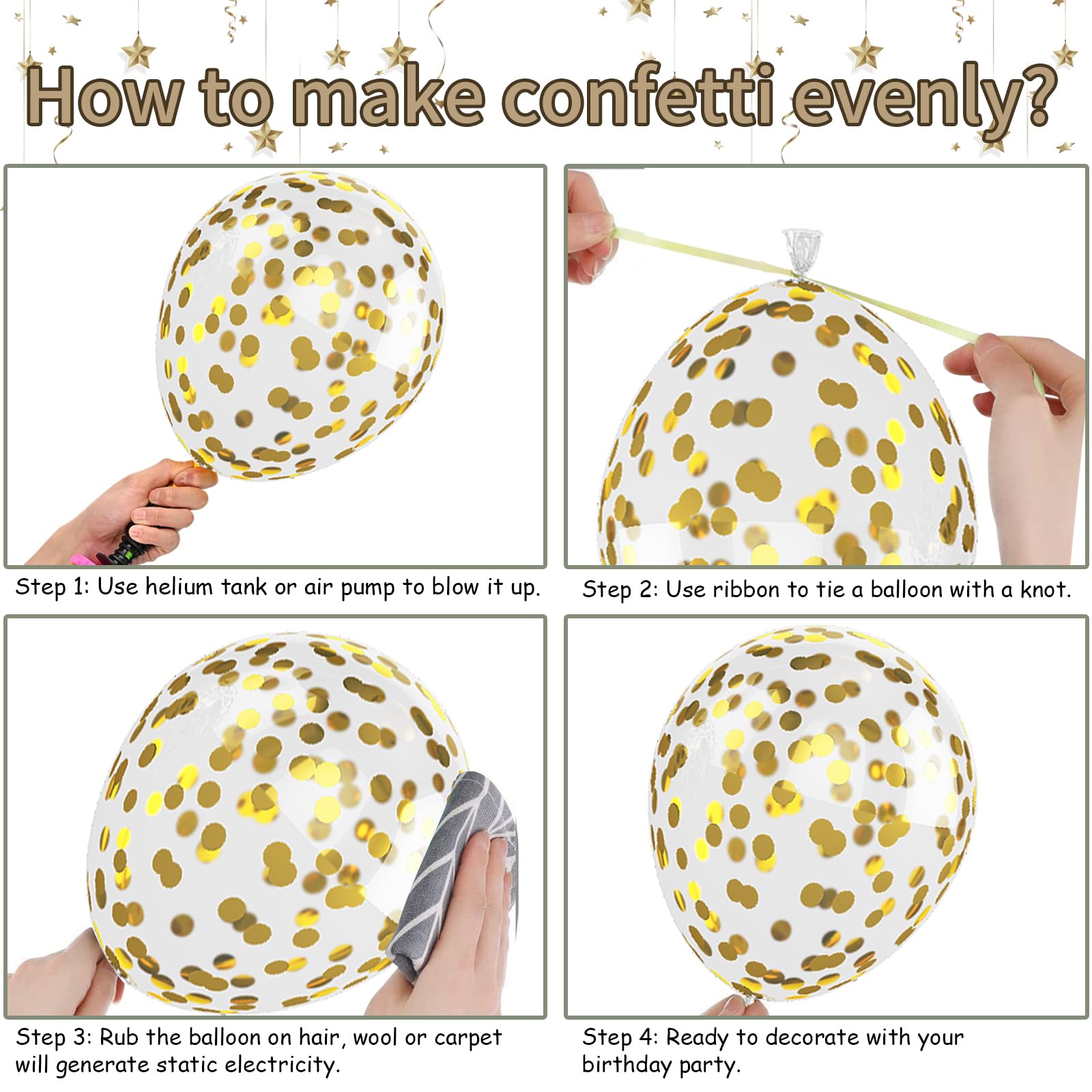 How to make confetti evenly?

Step 1: Use helium tank or air pump to blow it up.

Step 2: Use ribbon to tie a balloon with a knot.

Step 3: Rub the balloon on hair, wool or carpet will generate static electricity.

Step 4: Ready to decorate with your birthday party.