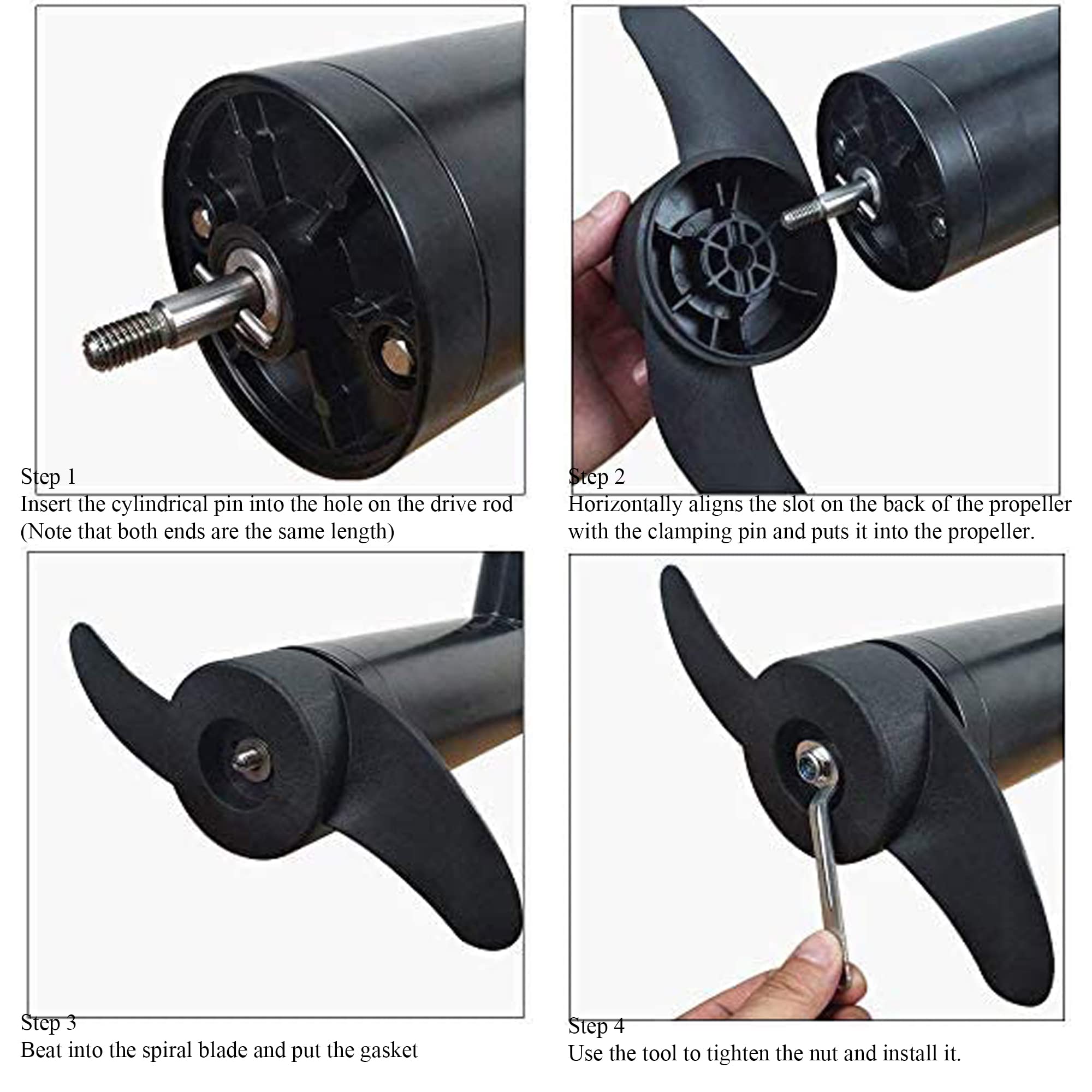 Step 1
Insert the cylindrical pin into the hole on the drive rod (Note that both ends are the same length)

Step 2
Horizontally aligns the slot on the back of the propeller with the clamping pin and puts it into the propeller.

Step 3
Beat into the spiral blade and put the gasket

Step 4
Use the tool to tighten the nut and install it.