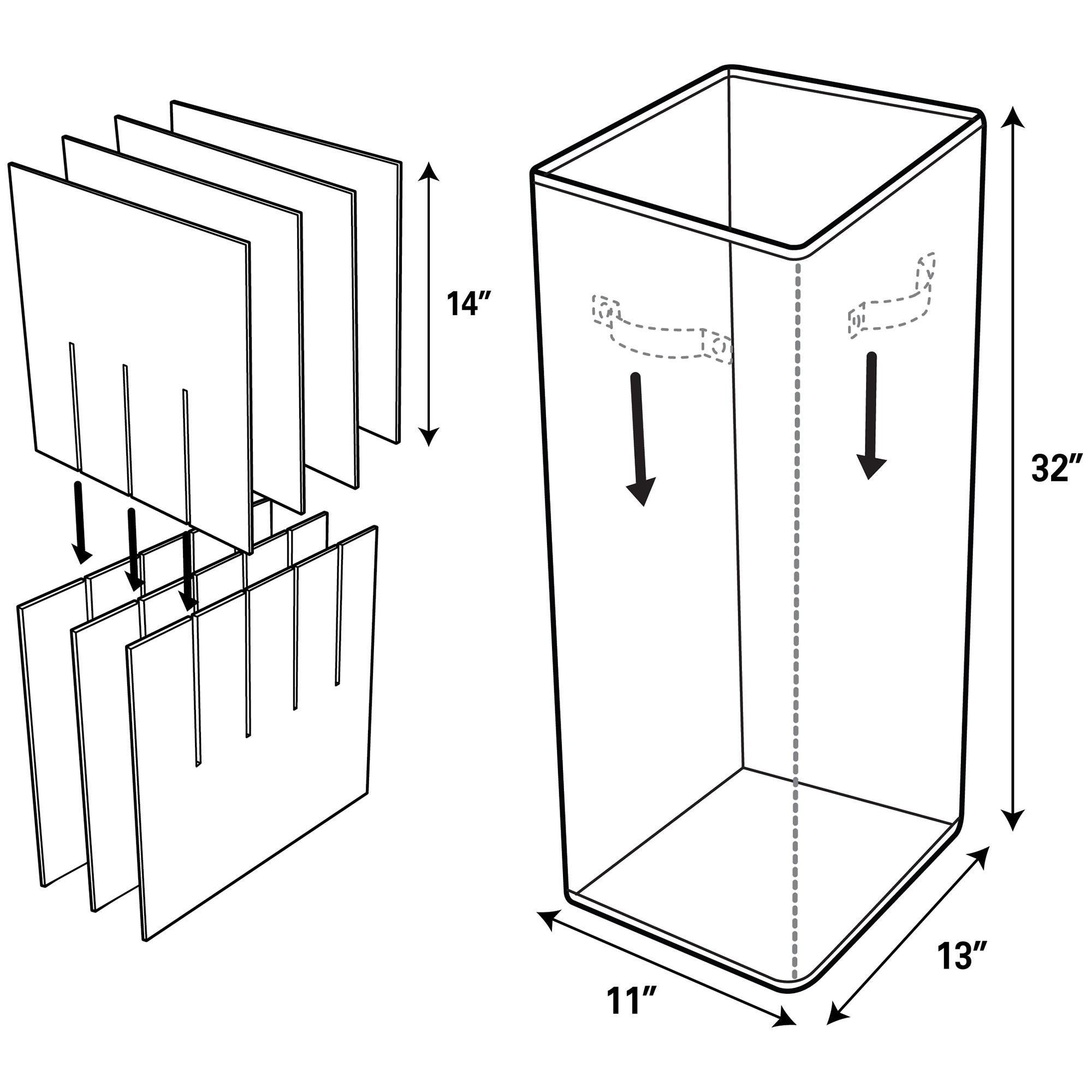 14″

32″

11″

13″