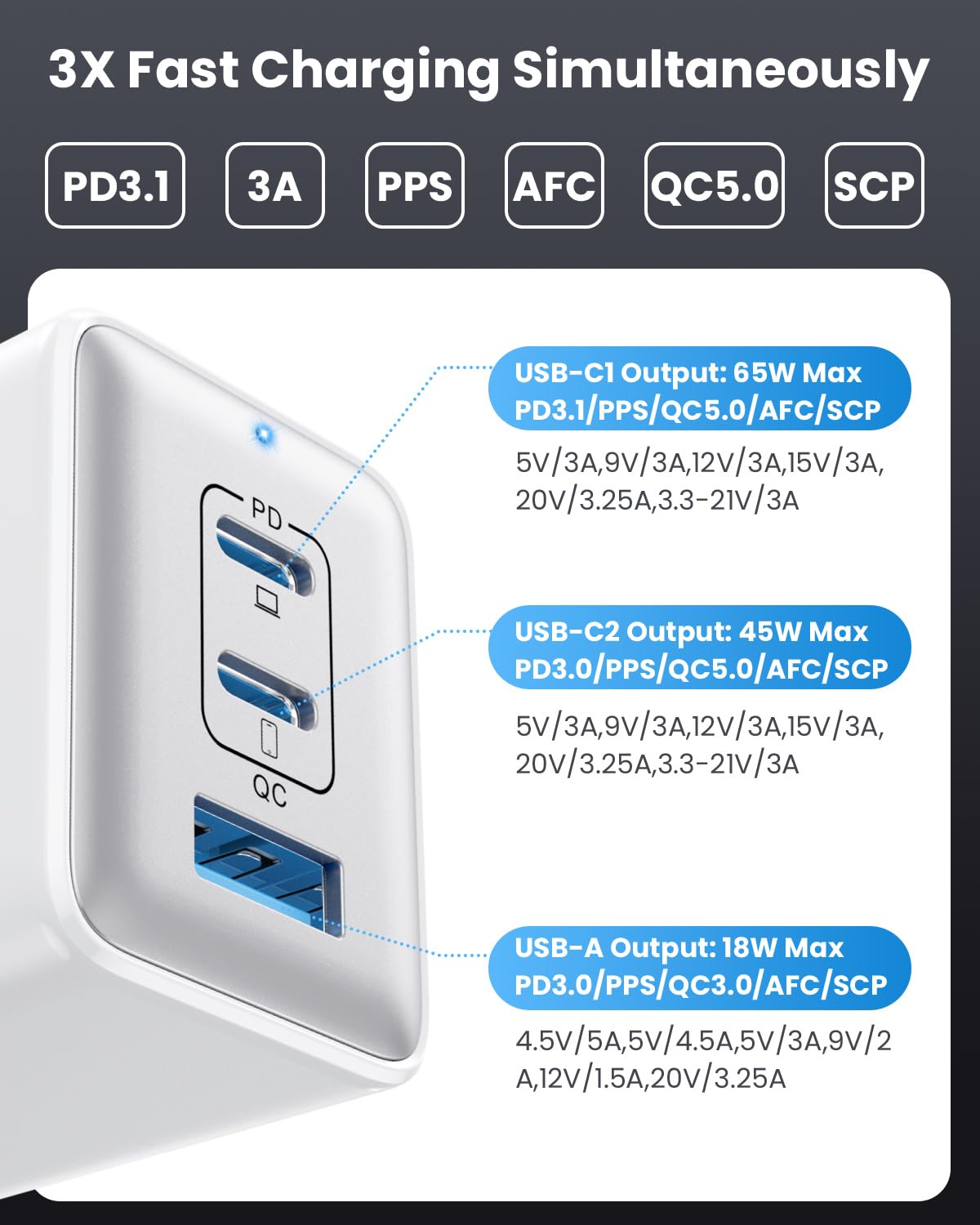 3X Fast Charging Simultaneously

PD3.1

3A

PPS

AFC

QC5.0

SCP

PD

QC

USB-C1 Output: 65W Max
PD3.1/PPS/QC5.0/AFC/SCP

5V/3A,9V/3A,12V/3A,15V/3A,20V/3.25A,3.3-21V/3A

USB-C2 Output: 45W Max
PD3.0/PPS/QC5.0/AFC/SCP

5V/3A,9V/3A,12V/3A,15V/3A,20V/3.25A,3.3-21V/3A

USB-A Output: 18W Max
PD3.0/PPS/QC3.0/AFC/SCP

4.5V/5A,5V/4.5A,5V/3A,9V/2A,12V/1.5A,20V/3.25A