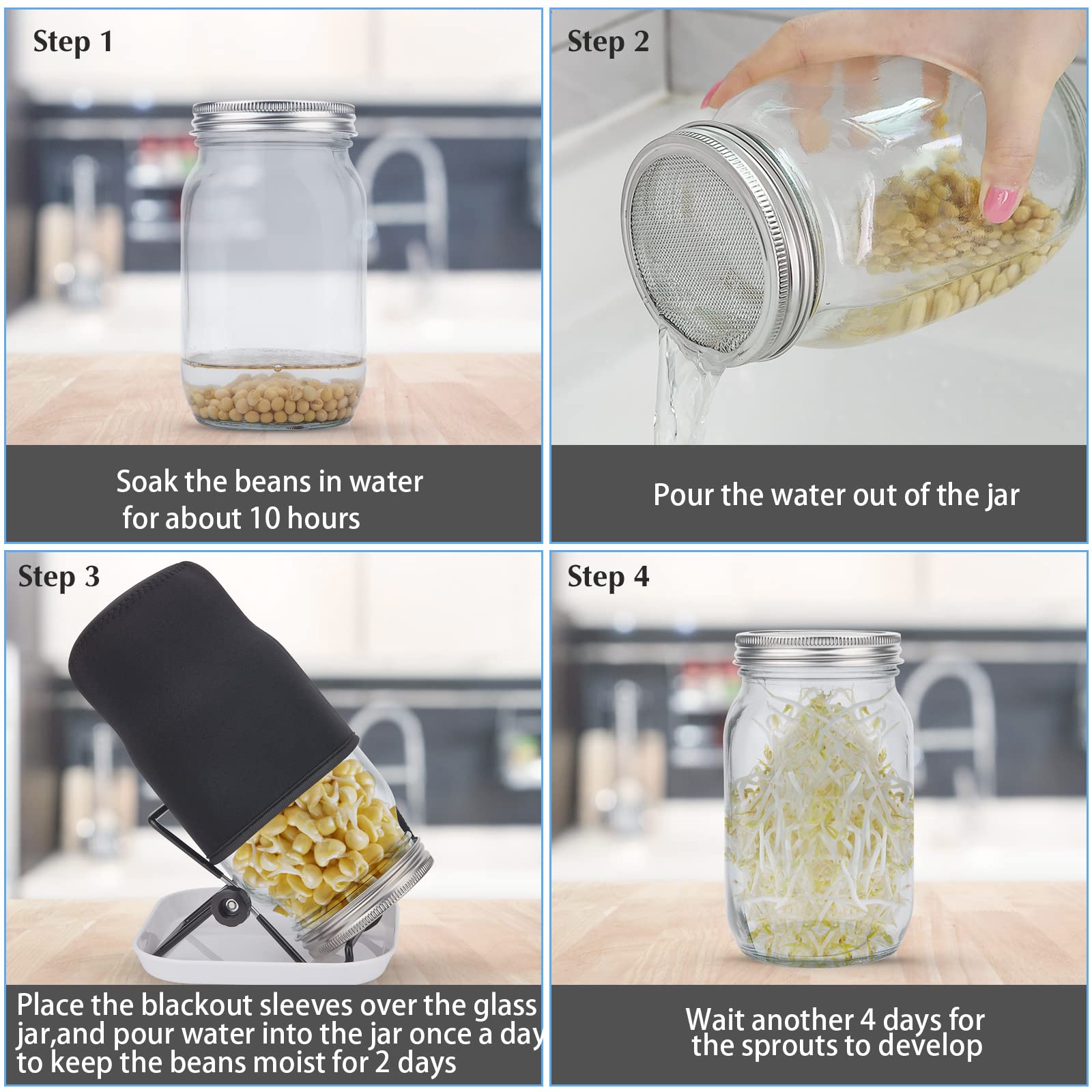 Step 1

Soak the beans in water for about 10 hours

Step 2

Pour the water out of the jar

Step 3

Place the blackout sleeves over the glass jar,and pour water into the jar once a day to keep the beans moist for 2 days

Step 4

Wait another 4 days for the sprouts to develop