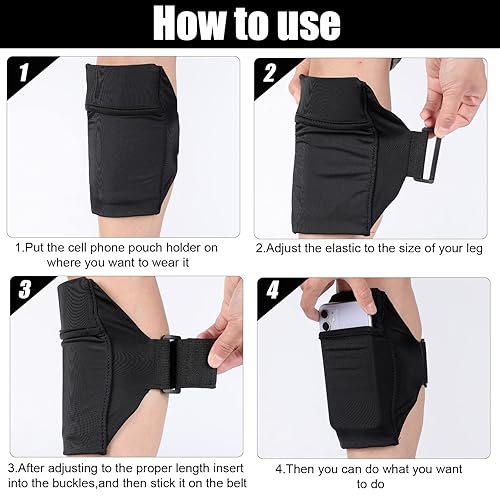 How to use

1

1.Put the cell phone pouch holder on where you want to wear it

2

2.Adjust the elastic to the size of your leg

3

3.After adjusting to the proper length insert into the buckles,and then stick it on the belt

4

4.Then you can do what you want to do