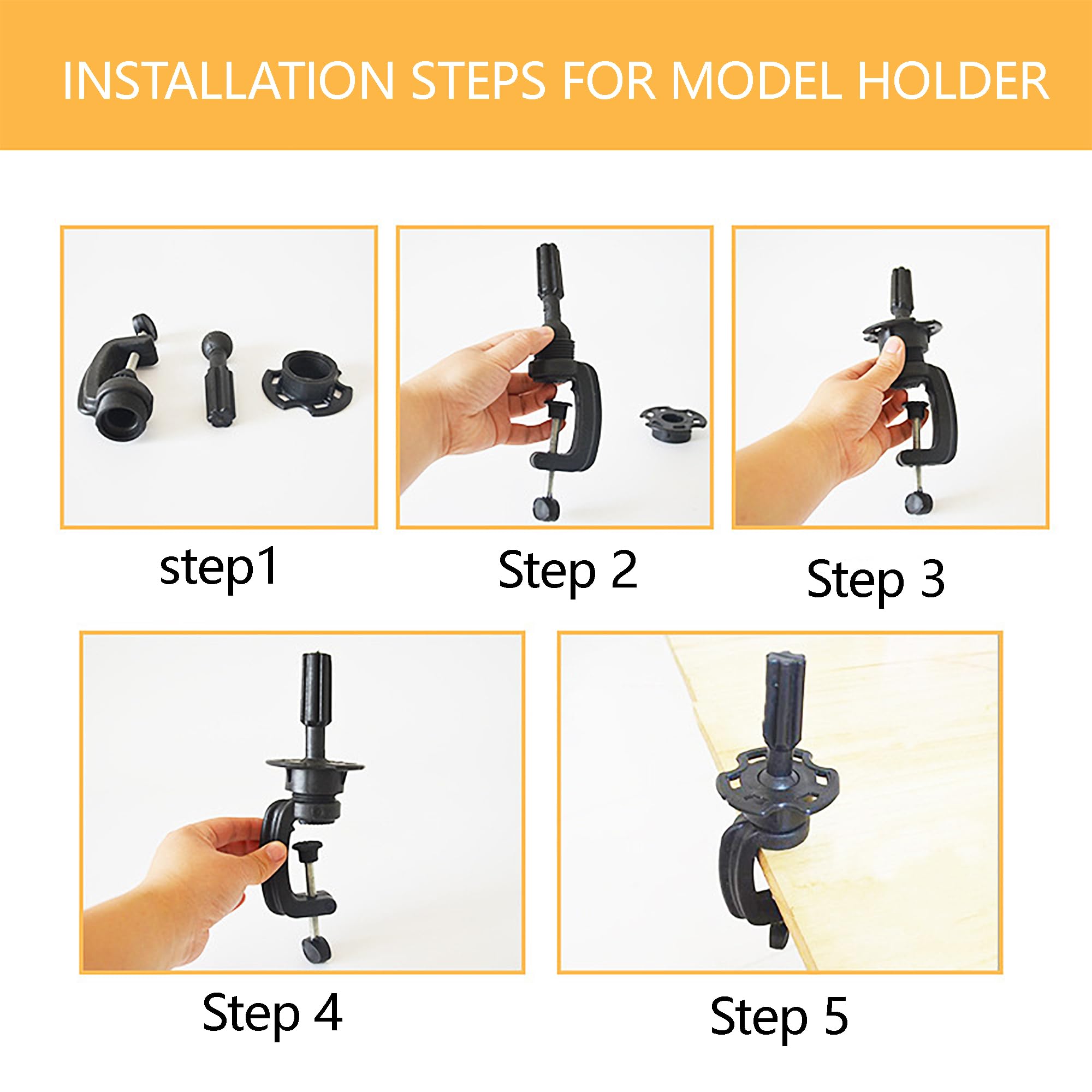 INSTALLATION STEPS FOR MODEL HOLDER

step1

Step 2

Step 3

Step 4

Step 5