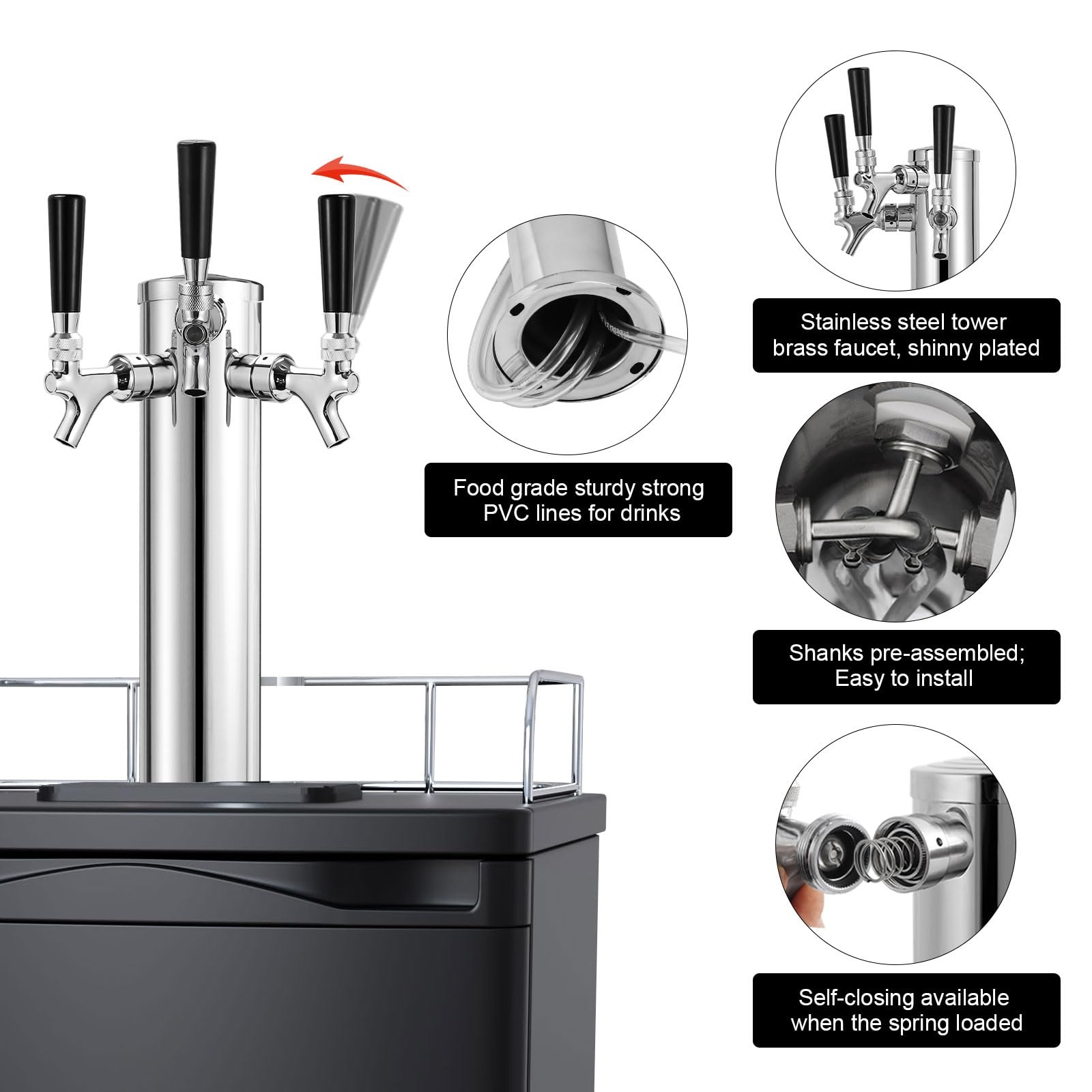 Food grade sturdy strong PVC lines for drinks

Stainless steel tower brass faucet, shinny plated

Shanks pre-assembled; Easy to install

Self-closing available when the spring loaded