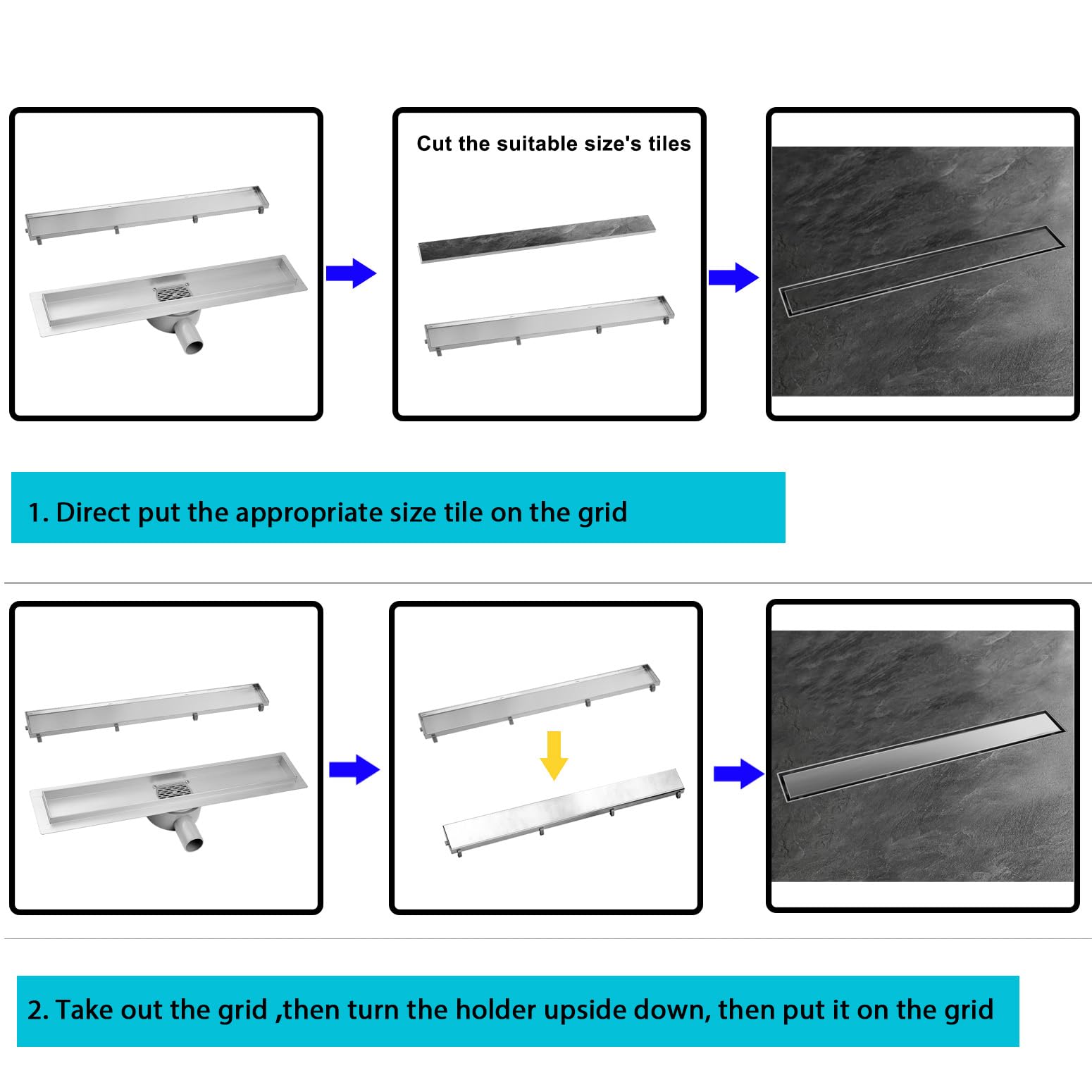 Cut the suitable size's tiles

1. Direct put the appropriate size tile on the grid

2. Take out the grid ,then turn the holder upside down, then put it on the grid