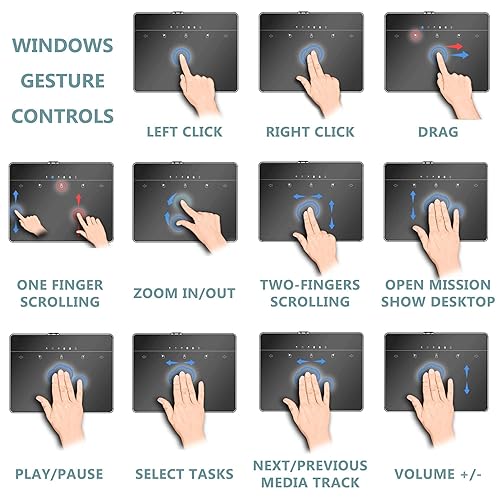 WINDOWS GESTURE CONTROLS

LEFT CLICK

RIGHT CLICK

DRAG

ONE FINGER SCROLLING

ZOOM IN/OUT

TWO-FINGERS SCROLLING

OPEN MISSION SHOW DESKTOP

PLAY/PAUSE

SELECT TASKS

NEXT/PREVIOUS MEDIA TRACK

VOLUME +/-