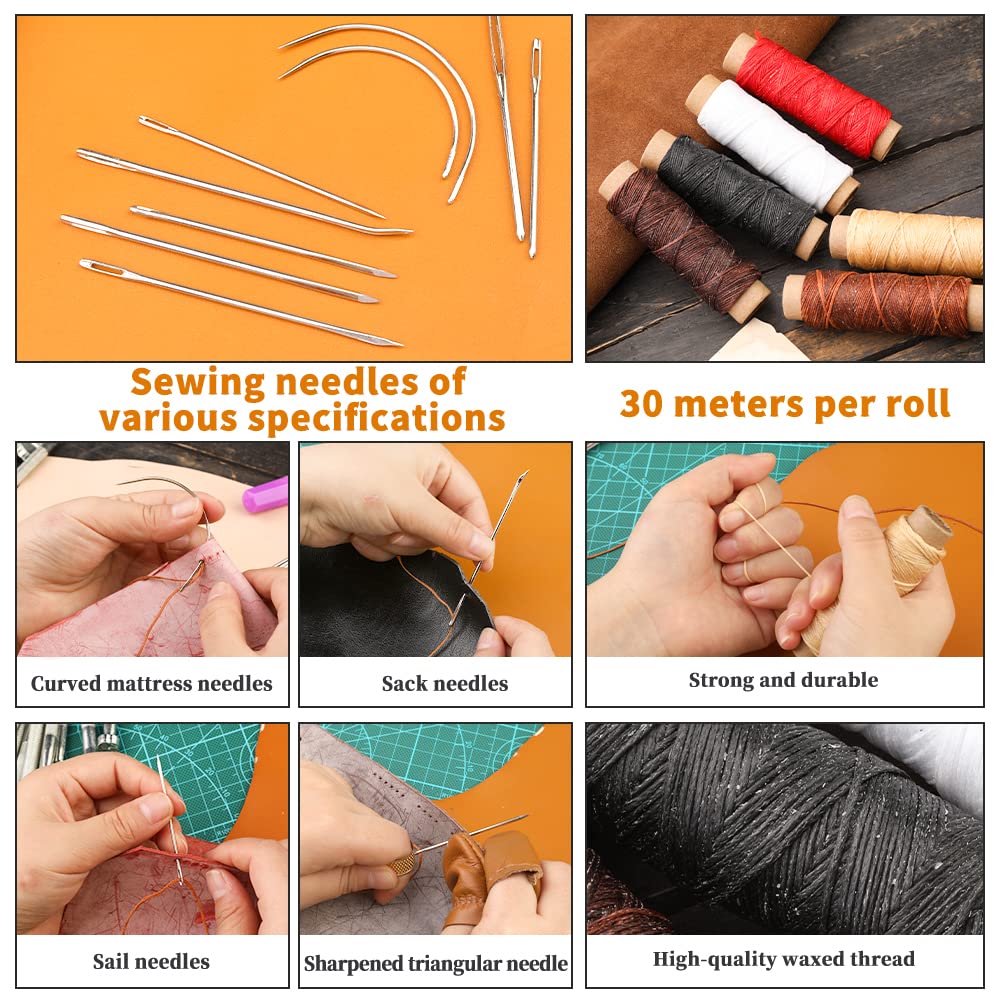 Sewing needles of various specifications

30 meters per roll

Curved mattress needles

Sack needles

Strong and durable

Sail needles

Sharpened triangular needle

High-quality waxed thread