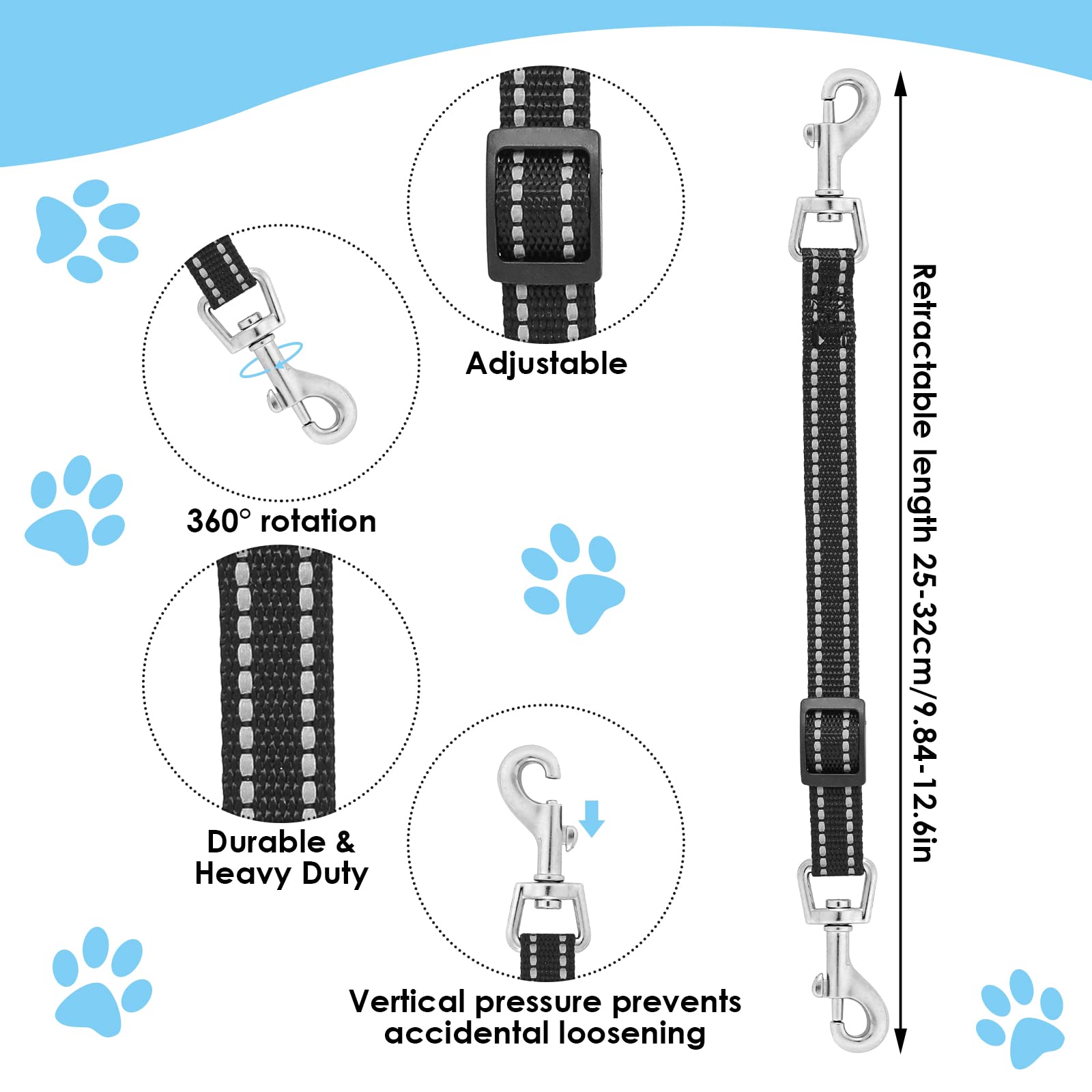 Adjustable

360° rotation

Durable &
Heavy Duty

Vertical pressure prevents
accidental loosening

Retractable length 25-32cm/9.84-12.6in