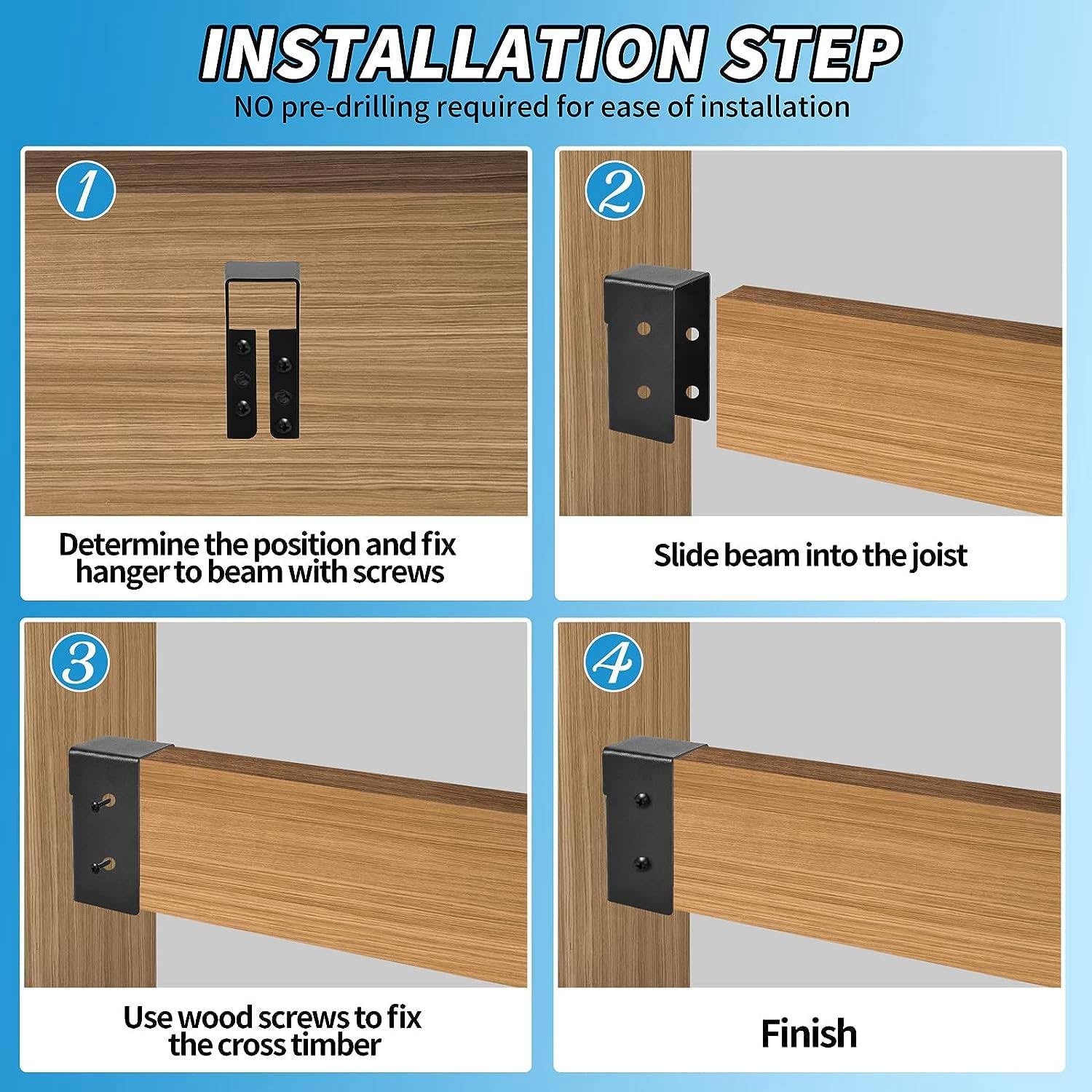 INSTALLATION STEP
NO pre-drilling required for ease of installation

1
Determine the position and fix hanger to beam with screws

2
Slide beam into the joist

3
Use wood screws to fix the cross timber

4
Finish