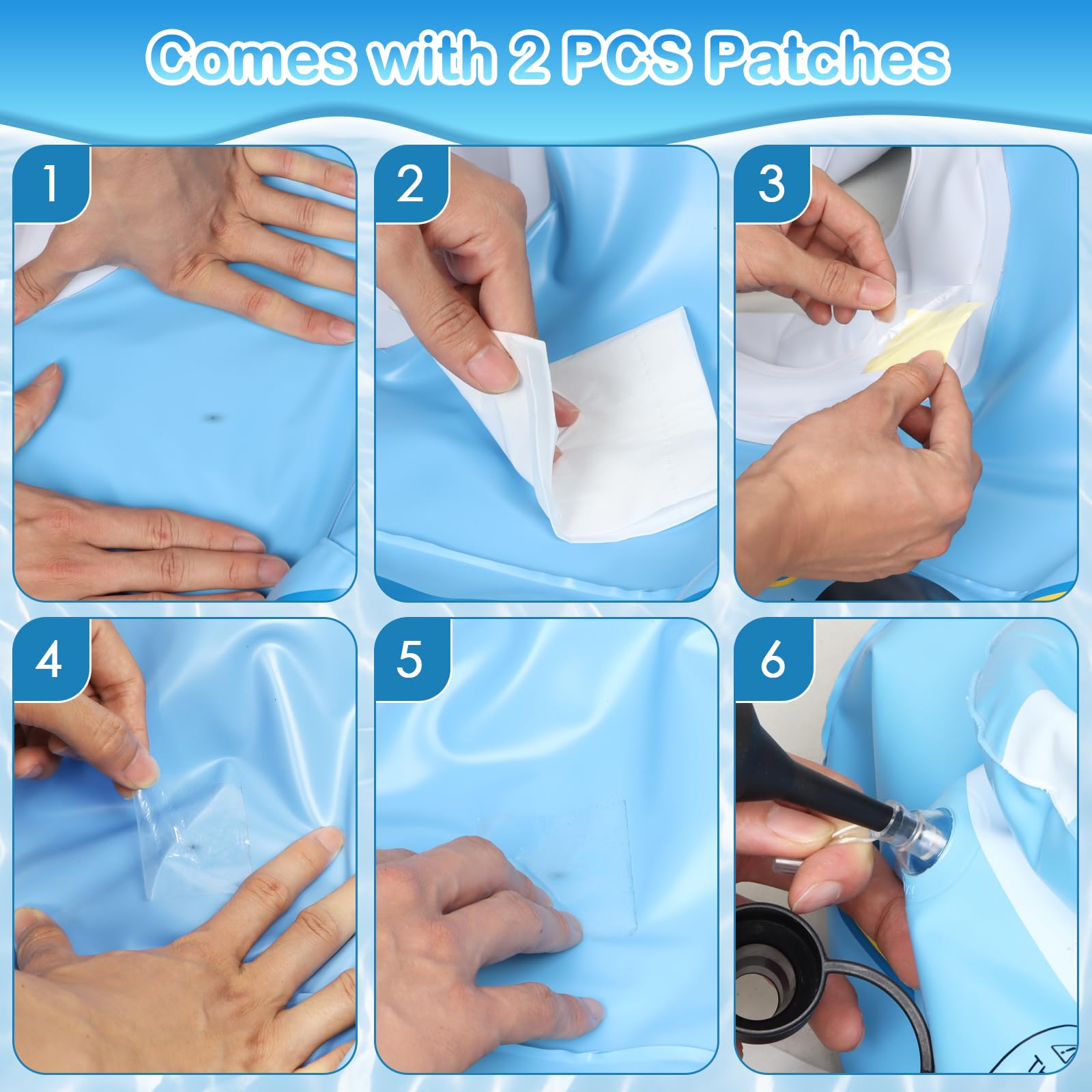 Comes with 2 PCS Patches

1

2

3

4

5

6