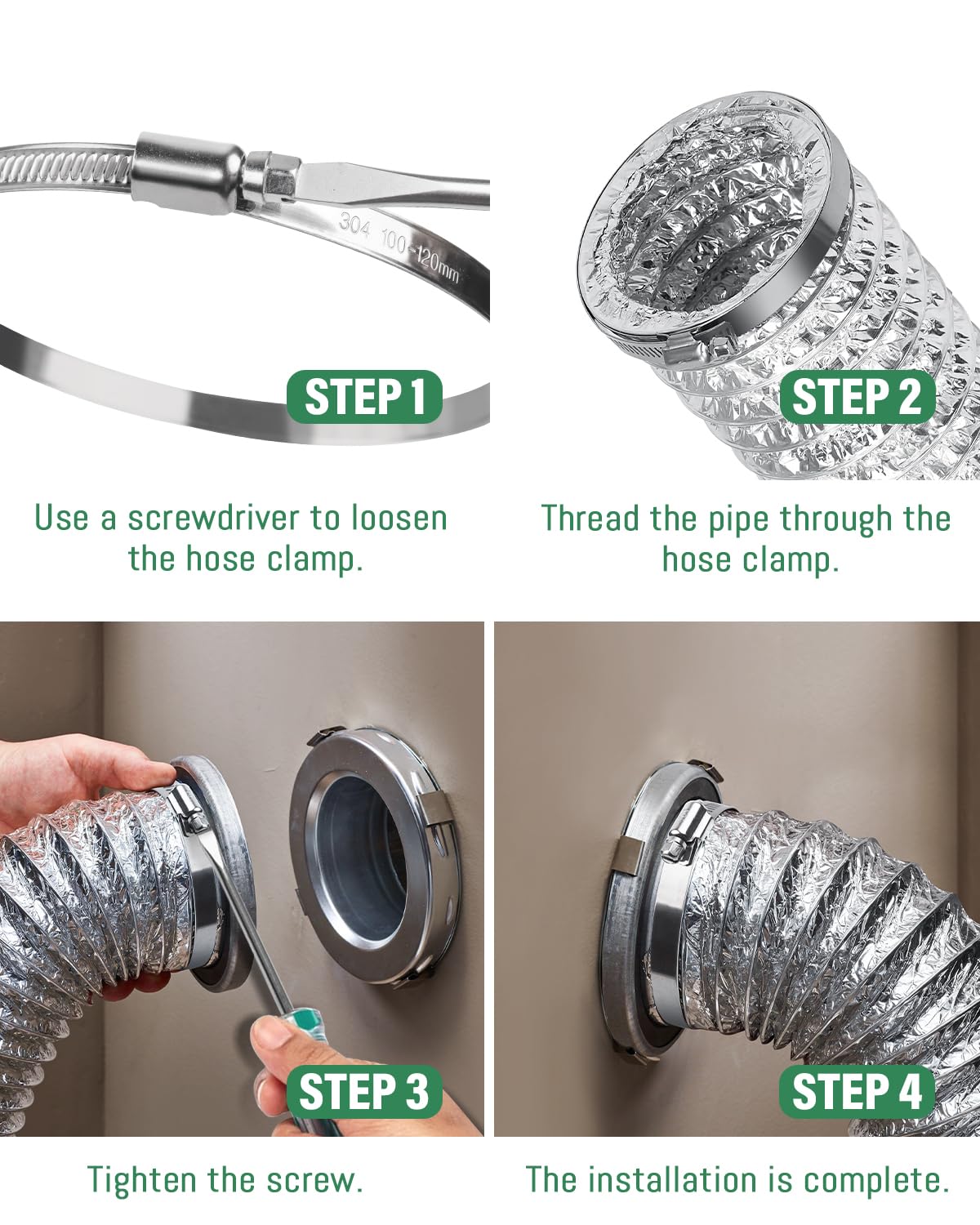 304 100-120mm

STEP 1

Use a screwdriver to loosen the hose clamp.

STEP 2

Thread the pipe through the hose clamp.

STEP 3

Tighten the screw.

STEP 4

The installation is complete.