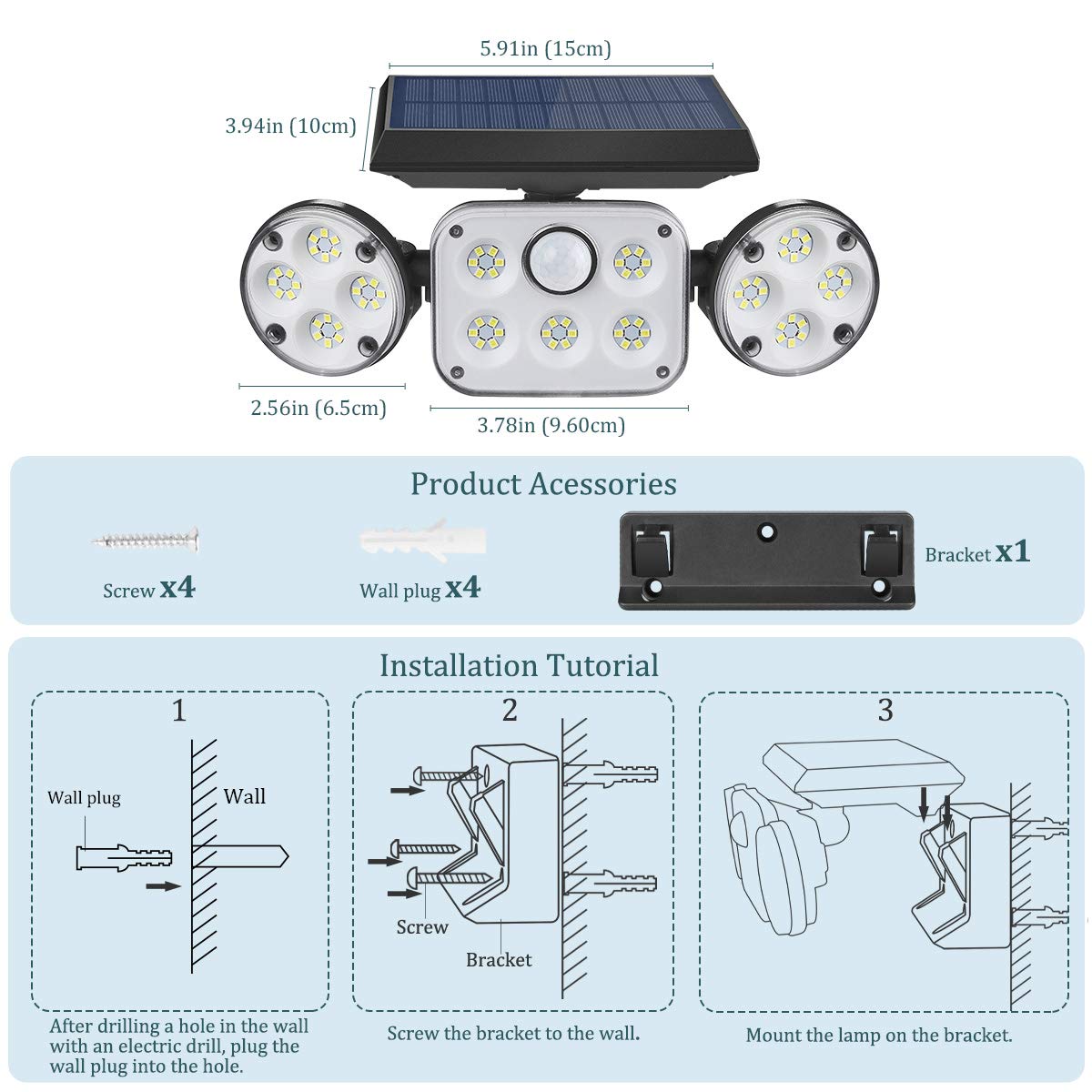 5.91in (15cm)

3.94in (10cm)

2.56in (6.5cm)

3.78in (9.60cm)

Product Acessories

Screw x4

Wall plug x4

Bracket x1

Installation Tutorial

1

Wall plug

Wall

After drilling a hole in the wall with an electric drill, plug the wall plug into the hole.

2

Screw

Bracket

Screw the bracket to the wall.

3

Mount the lamp on the bracket.