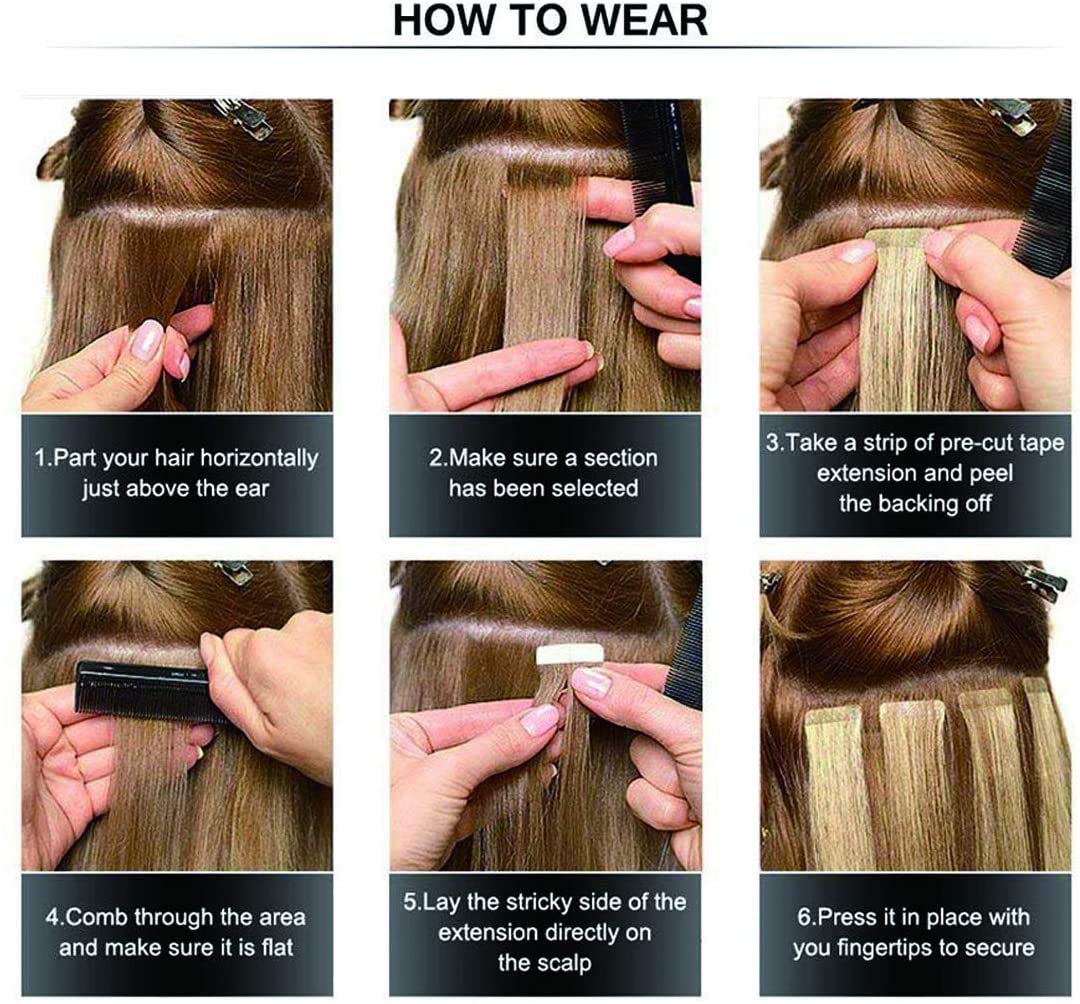 HOW TO WEAR

1.Part your hair horizontally just above the ear

2.Make sure a section has been selected

3.Take a strip of pre-cut tape extension and peel the backing off

4.Comb through the area and make sure it is flat

5.Lay the stricky side of the extension directly on the scalp

6.Press it in place with you fingertips to secure