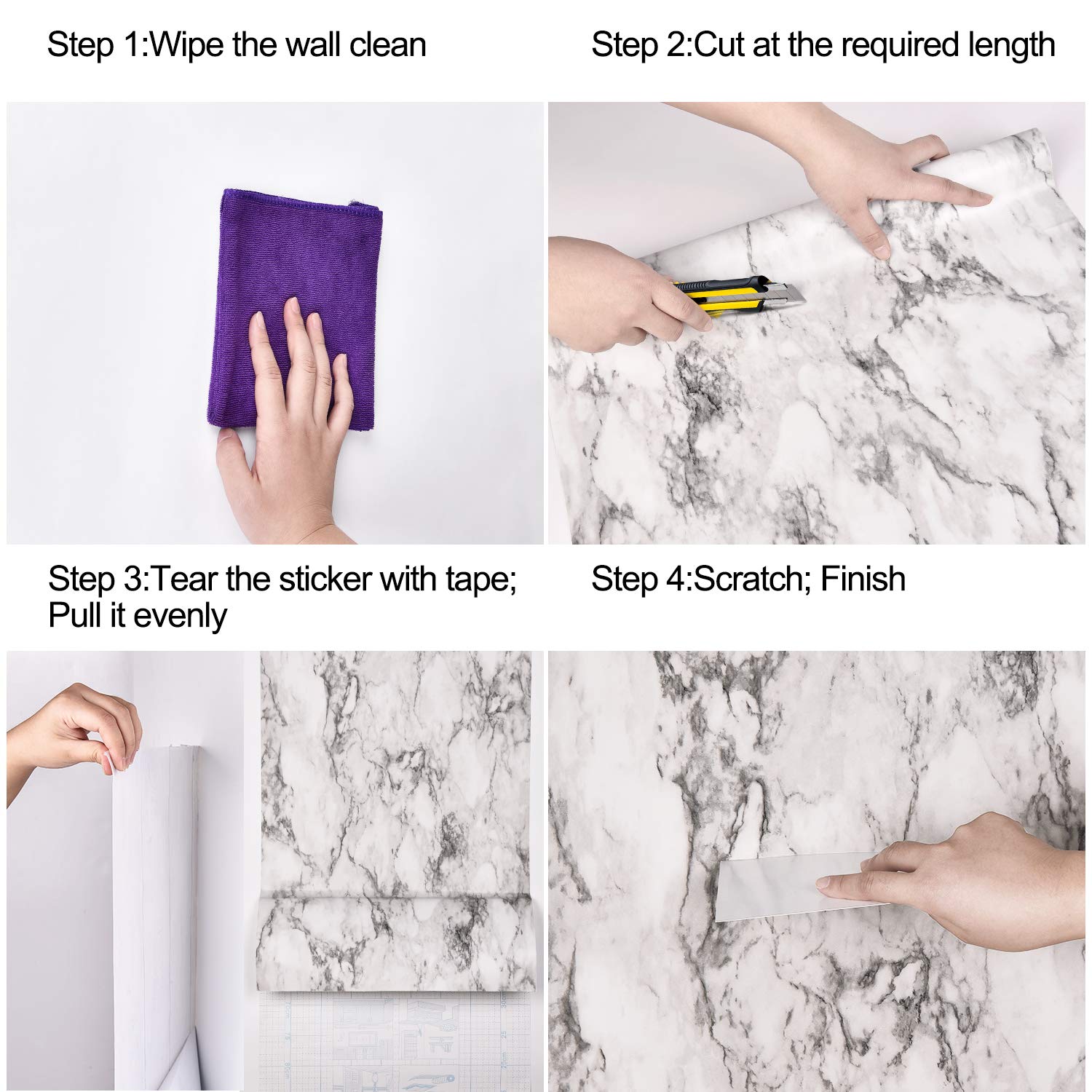 Step 1:Wipe the wall clean

Step 2:Cut at the required length

Step 3:Tear the sticker with tape; Pull it evenly

Step 4:Scratch; Finish