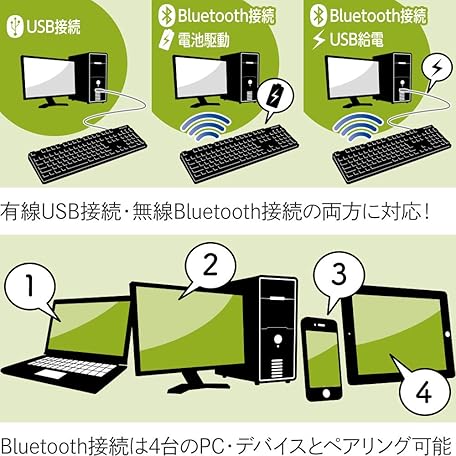 USB接続

Bluetooth接続
電池駆動

Bluetooth接続
USB給電

有線USB接続・無線Bluetooth接続の両方に対応！

1

2

3

4

Bluetooth接続は4台のPC・デバイスとペアリング可能