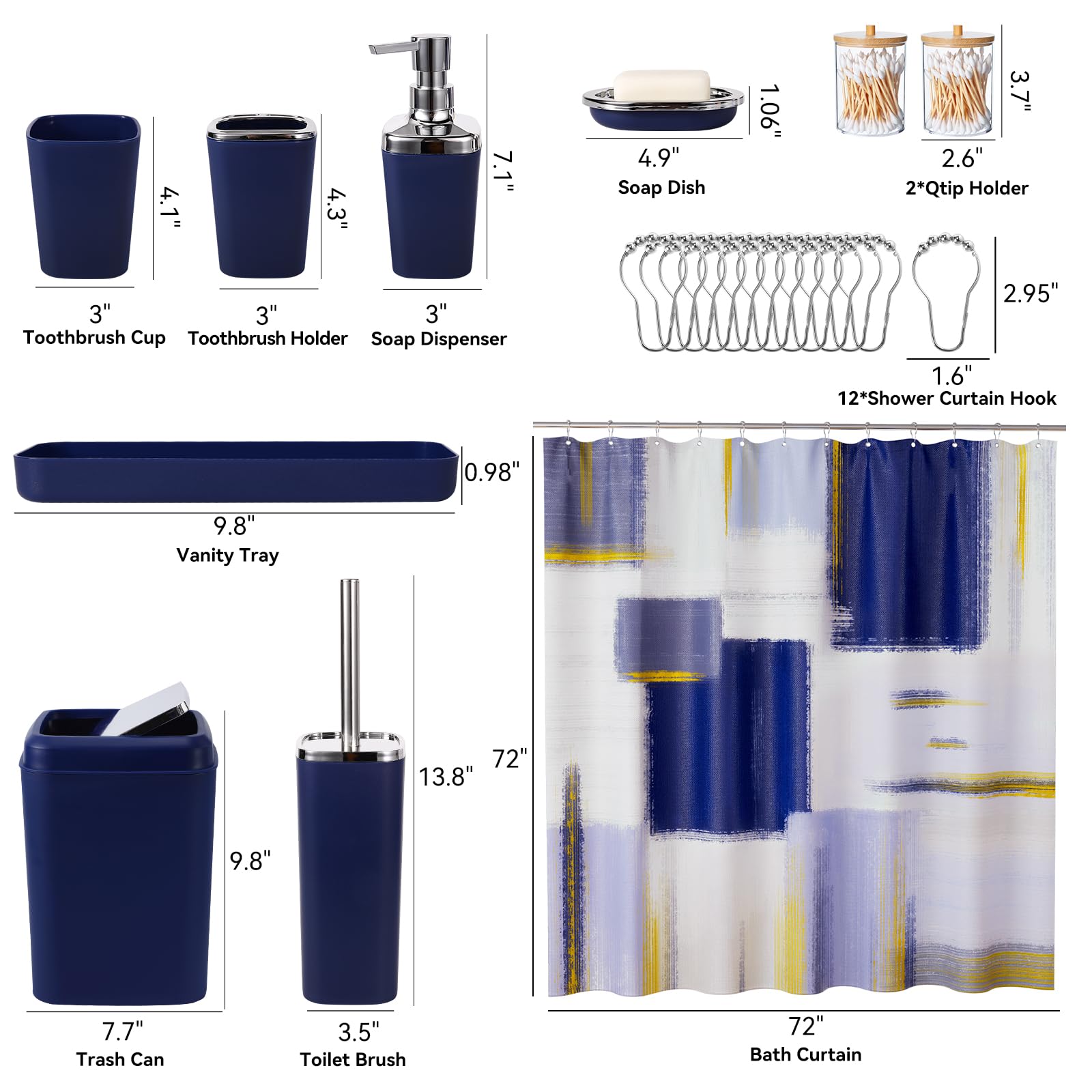 4.1"
3"
Toothbrush Cup

4.3"
3"
Toothbrush Holder

7.1"
3"
Soap Dispenser

1.06"
4.9"
Soap Dish

3.7"
2.6"
2*Qtip Holder

2.95"
1.6"
12*Shower Curtain Hook

0.98"
9.8"
Vanity Tray

9.8"
7.7"
Trash Can

13.8"
3.5"
Toilet Brush

72"
72"
Bath Curtain