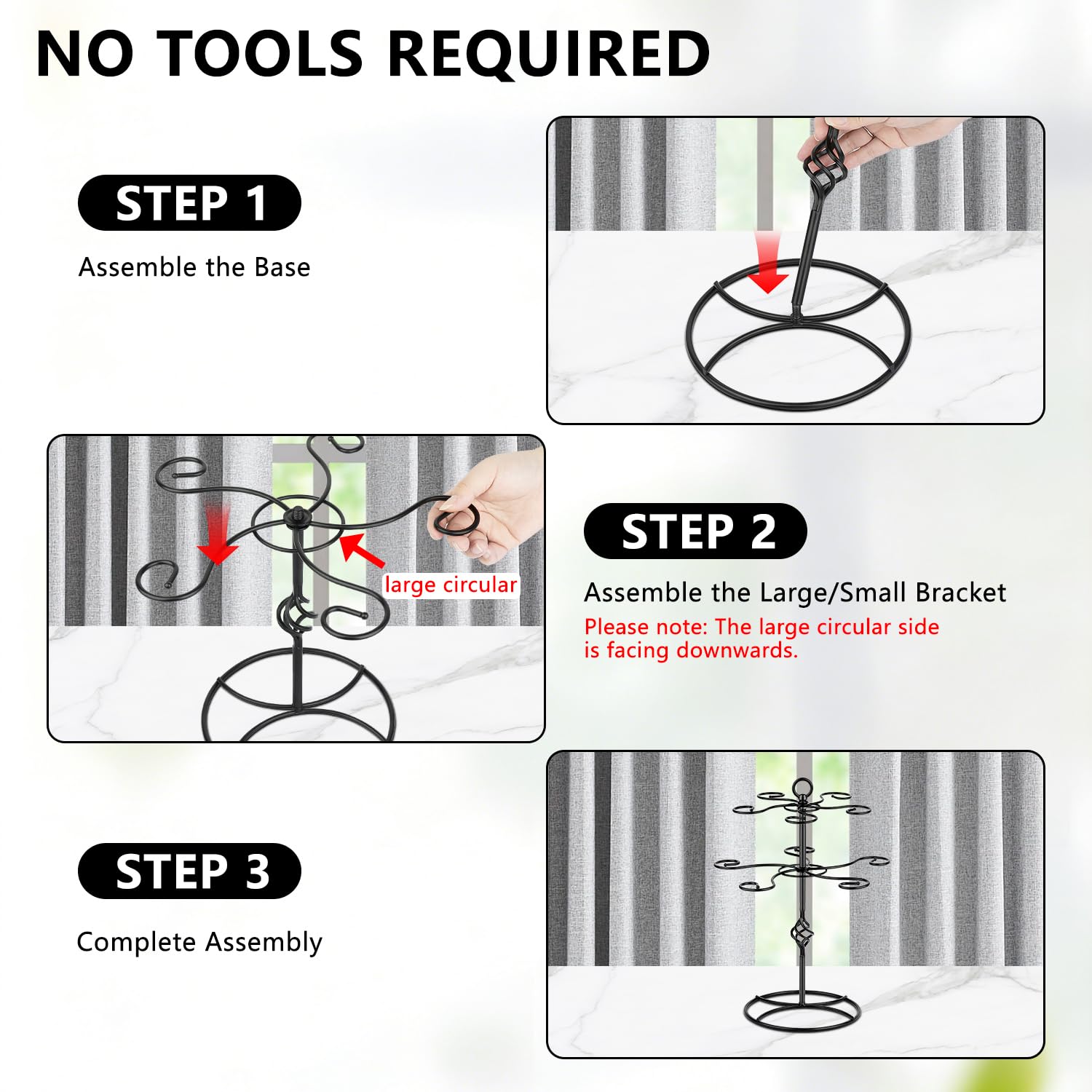 NO TOOLS REQUIRED

STEP 1

Assemble the Base

large circular

STEP 2

Assemble the Large/Small Bracket

Please note: The large circular side is facing downwards.

STEP 3

Complete Assembly