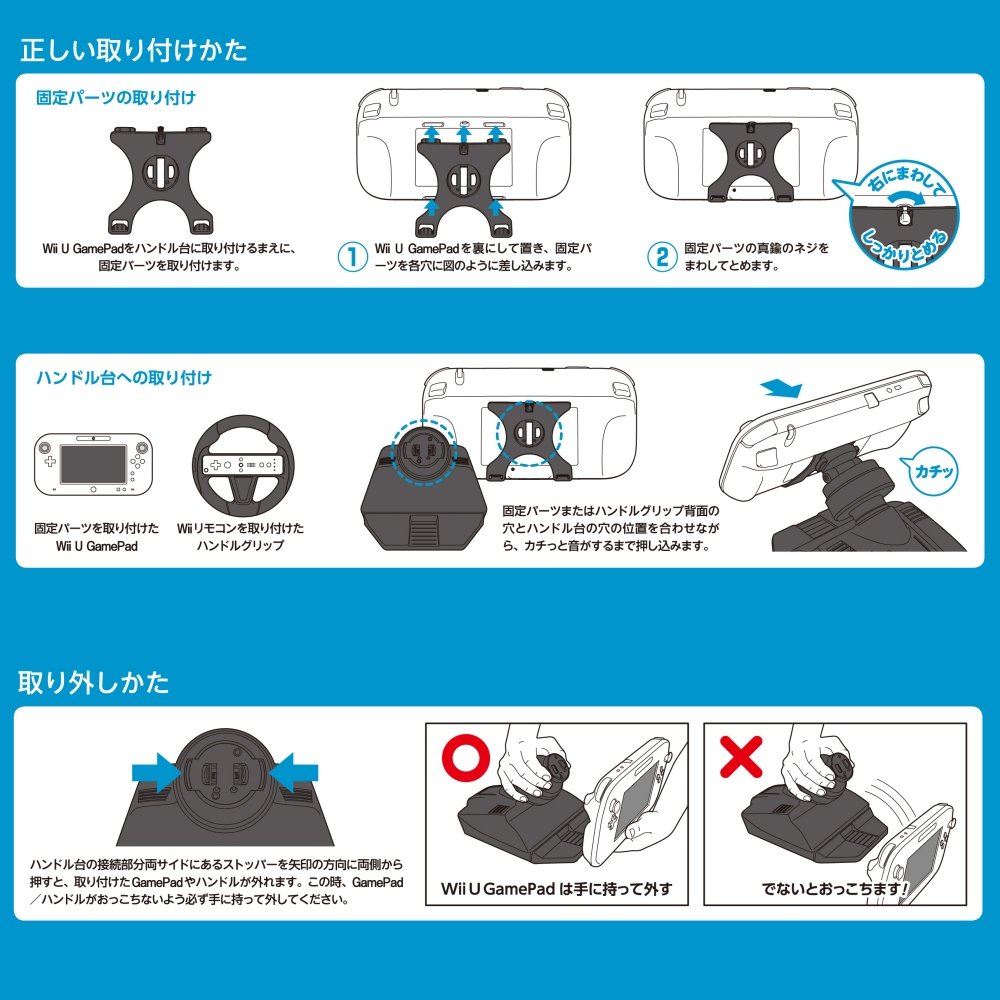 正しい取り付けかた

固定パーツの取り付け

Wii U GamePadをハンドル台に取り付けるまえに、固定パーツを取り付けます。

① Wii U GamePadを裏にして置き、固定パーツを各穴に図のように差し込みます。

② 固定パーツの真鍮のネジをまわしてとめます。

右にまわして しっかりとめる

ハンドル台への取り付け

固定パーツを取り付けた Wii U GamePad

Wiiリモコンを取り付けた ハンドルグリップ

固定パーツまたはハンドルグリップ背面の穴とハンドル台の穴の位置を合わせながら、カチっと音がするまで押し込みます。

カチッ

取り外しかた

ハンドル台の接続部分両サイドにあるストッパーを矢印の方向に両側から押すと、取り付けたGamePadやハンドルが外れます。この時、GamePad／ハンドルがおっこちないよう必ず手に持って外してください。

Wii U GamePad は手に持って外す

でないとおっこちます！