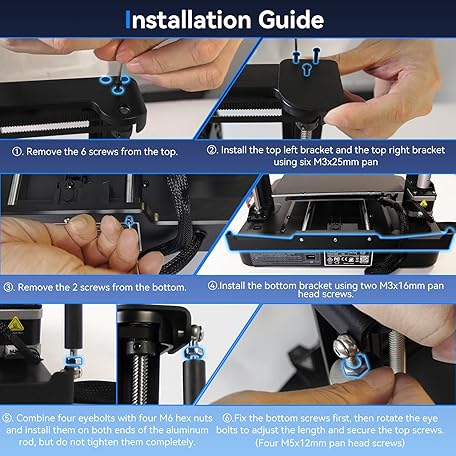 Installation Guide

①. Remove the 6 screws from the top.

②. Install the top left bracket and the top right bracket using six M3x25mm pan

③. Remove the 2 screws from the bottom.

④.Install the bottom bracket using two M3x16mm pan head screws.

⑤. Combine four eyebolts with four M6 hex nuts and install them on both ends of the aluminum rod, but do not tighten them completely.

⑥.Fix the bottom screws first, then rotate the eye bolts to adjust the length and secure the top screws. (Four M5x12mm pan head screws)