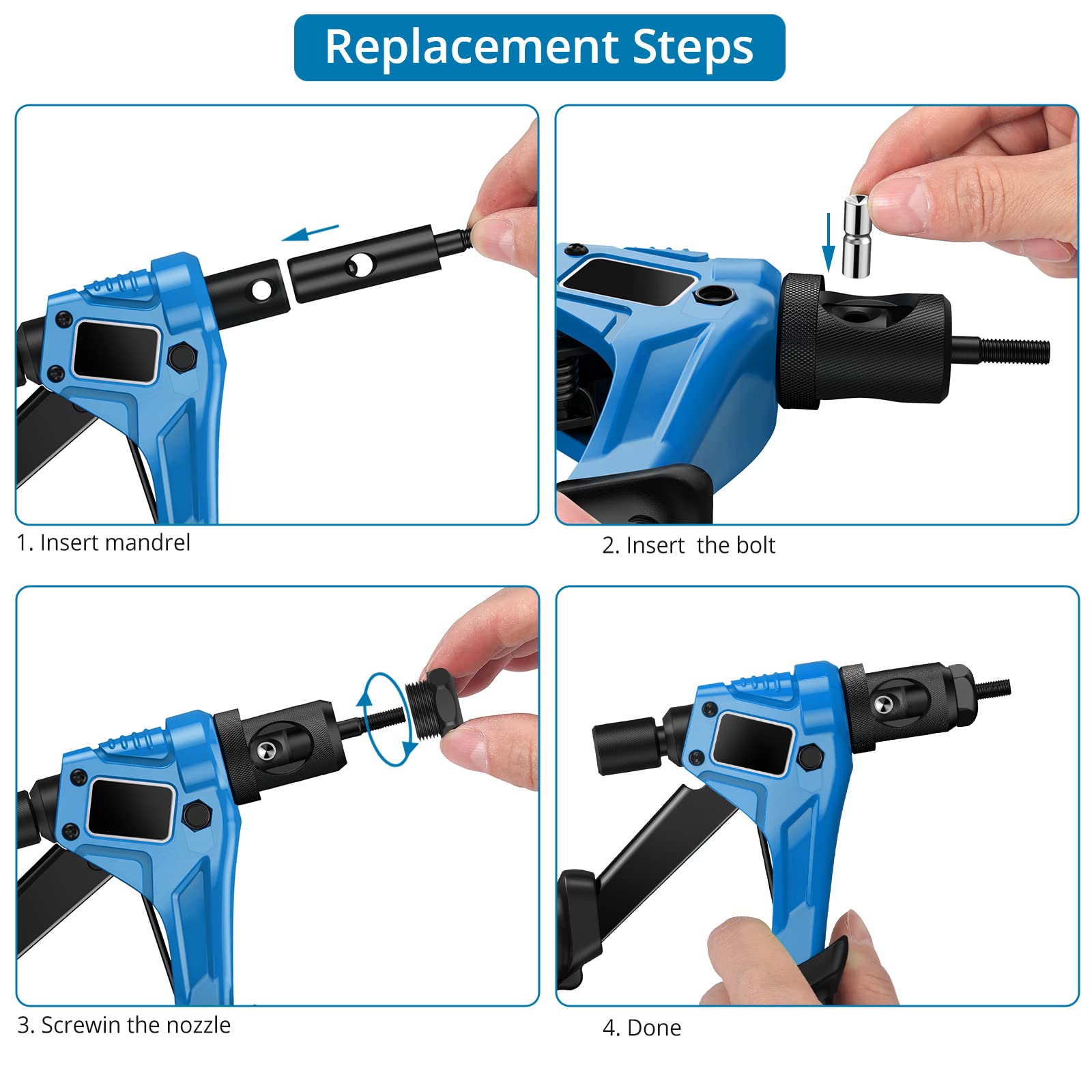 Replacement Steps

1. Insert mandrel

2. Insert  the bolt

3. Screwin the nozzle

4. Done