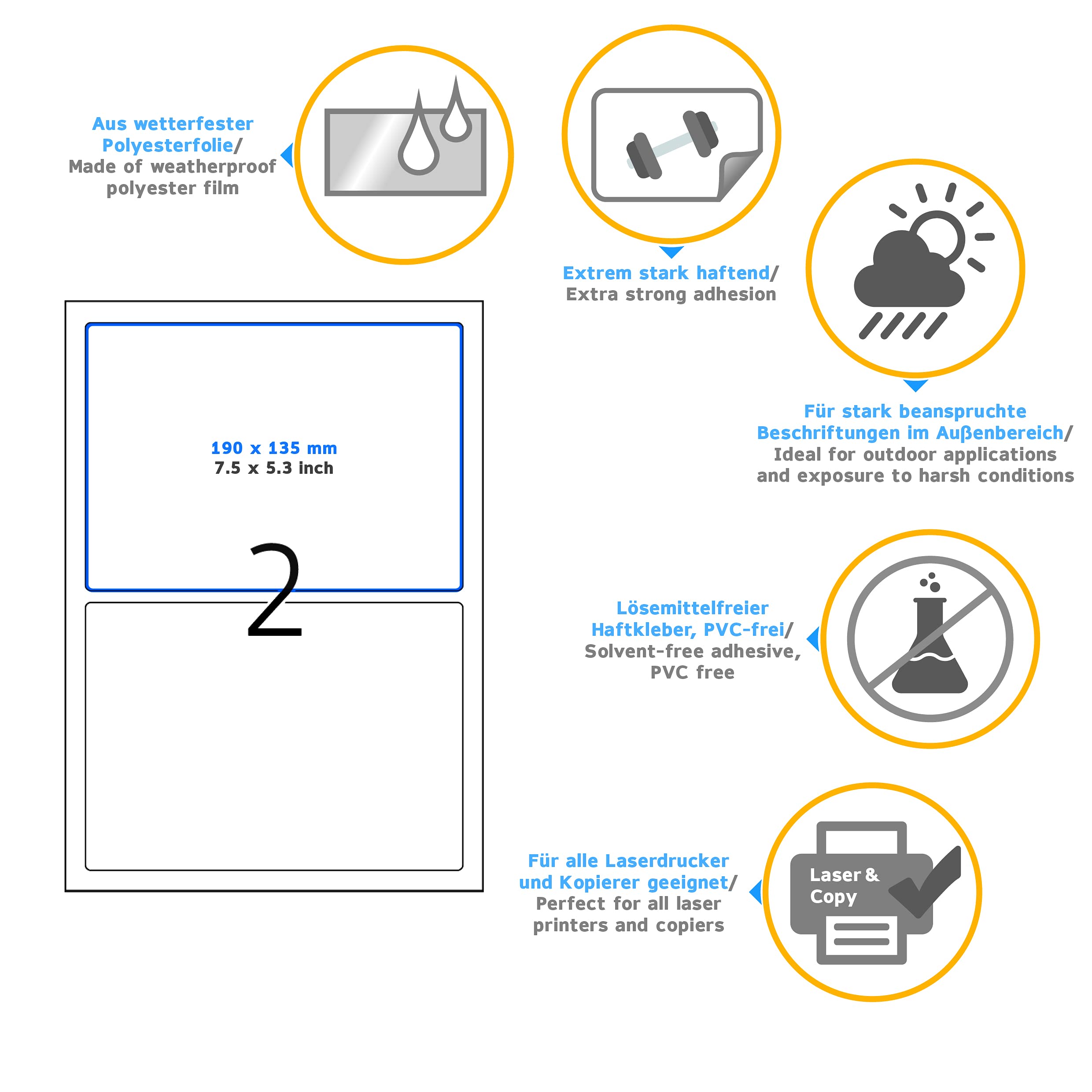 Aus wetterfester Polyesterfolie/
Made of weatherproof polyester film

Extrem stark haftend/
Extra strong adhesion

Für stark beanspruchte Beschriftungen im Außenbereich/
Ideal for outdoor applications and exposure to harsh conditions

190 x 135 mm
7.5 x 5.3 inch

2

Lösemittelfreier Haftkleber, PVC-frei/
Solvent-free adhesive, PVC free

Für alle Laserdrucker und Kopierer geeignet/
Perfect for all laser printers and copiers

Laser & Copy