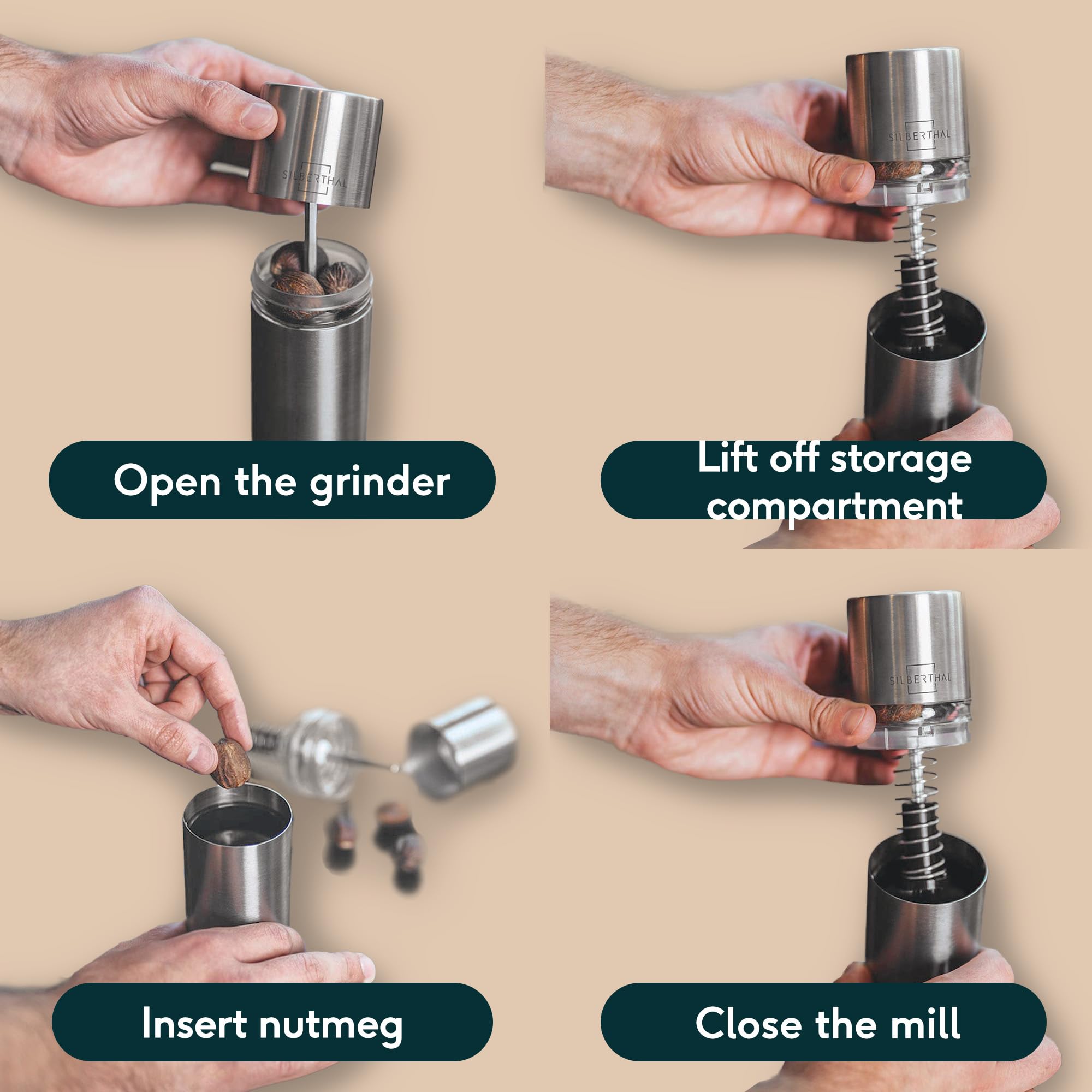 SILBERTHAL

Open the grinder

SILBERTHAL

Lift off storage compartment

Insert nutmeg

SILBERTHAL

Close the mill