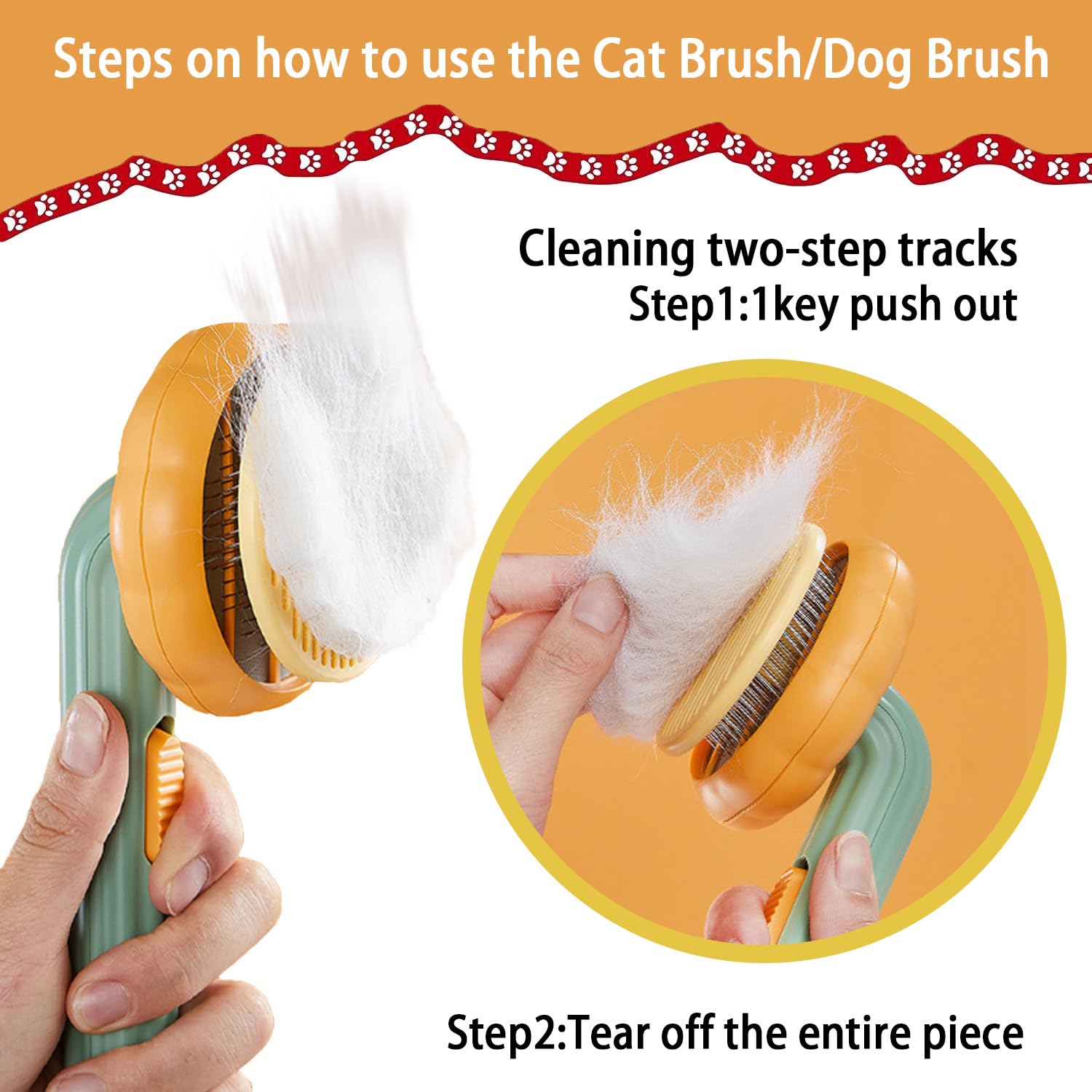 Steps on how to use the Cat Brush/Dog Brush

Cleaning two-step tracks
Step1:1key push out

Step2:Tear off the entire piece