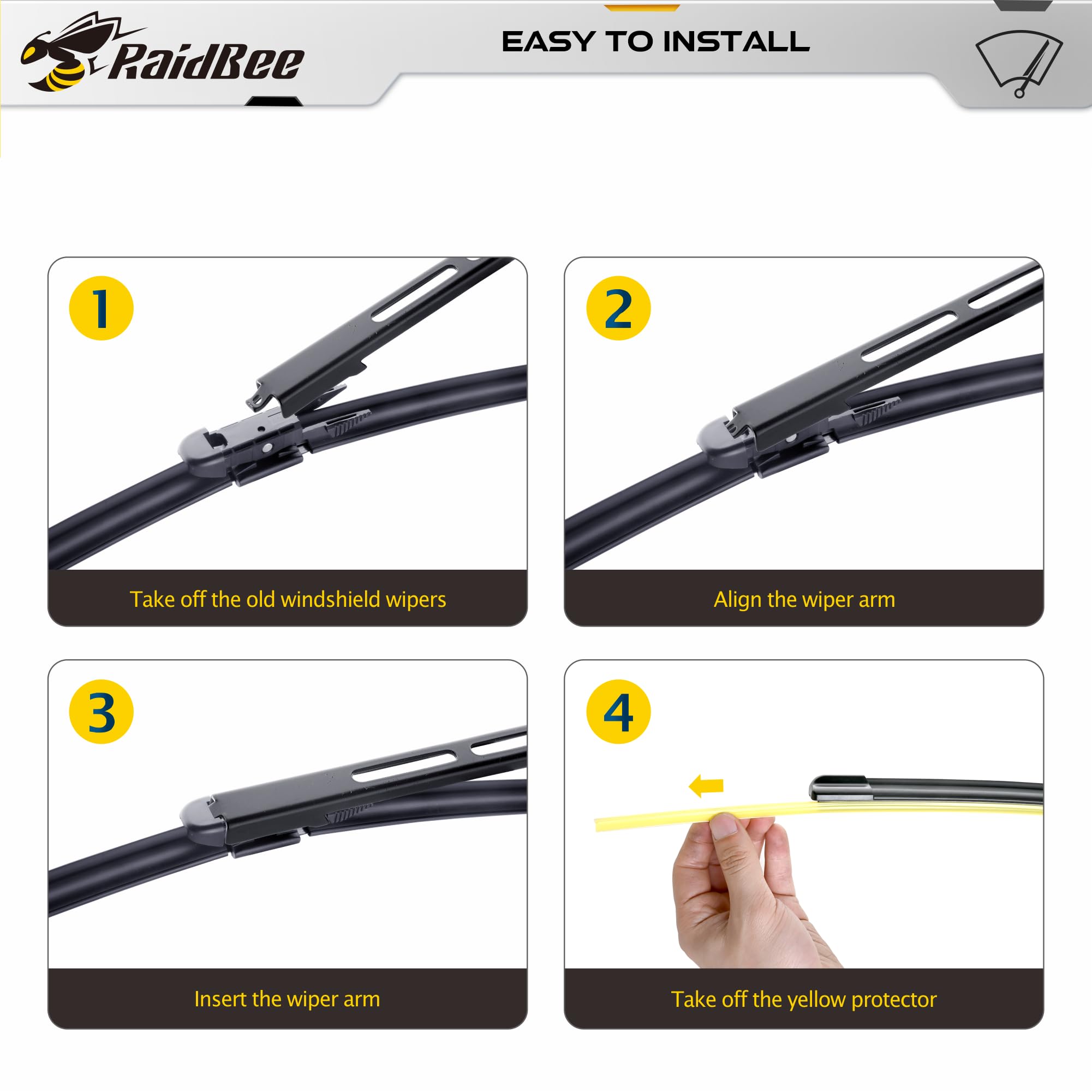 RaidBee

EASY TO INSTALL

1

Take off the old windshield wipers

2

Align the wiper arm

3

Insert the wiper arm

4

Take off the yellow protector