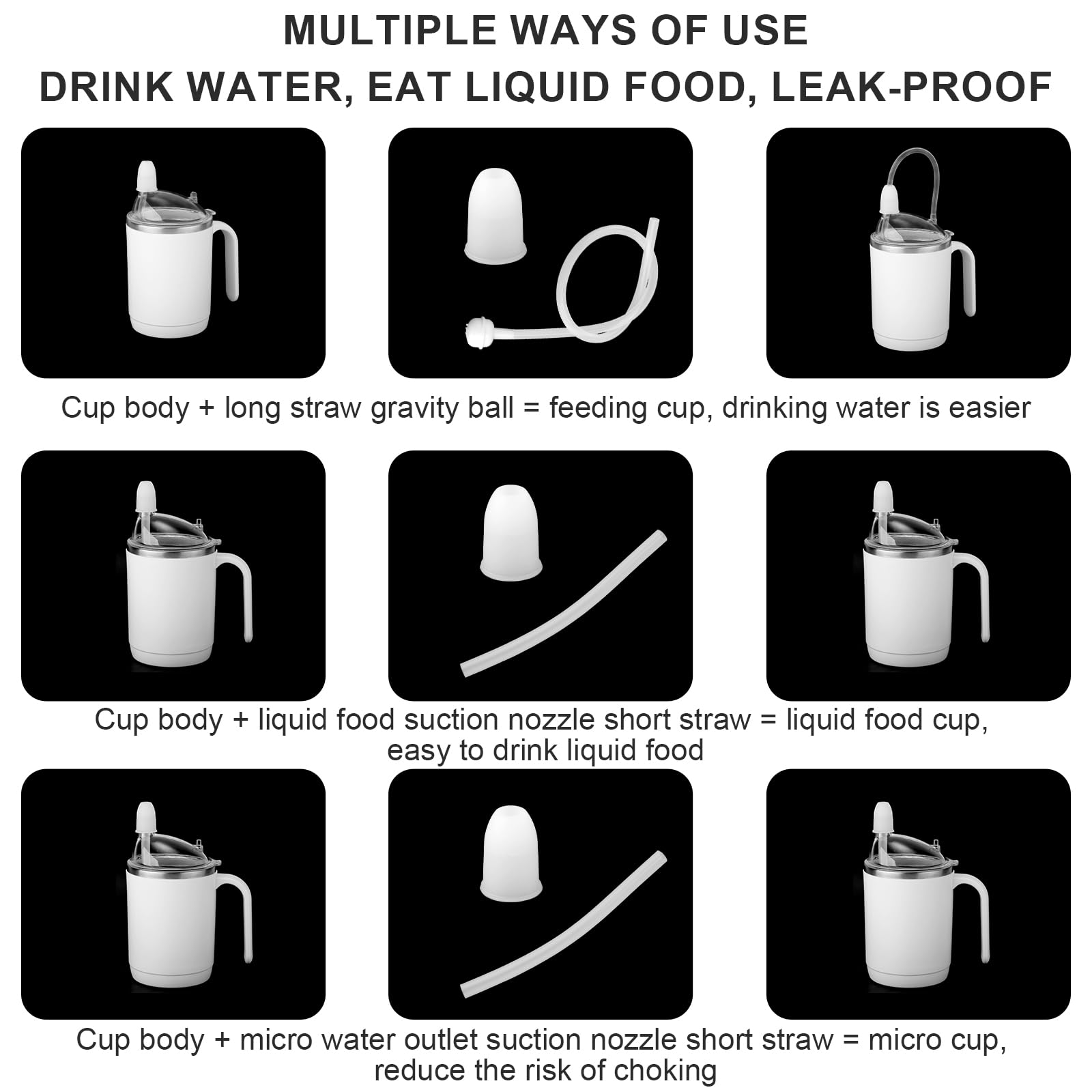 MULTIPLE WAYS OF USE
DRINK WATER, EAT LIQUID FOOD, LEAK-PROOF

Cup body + long straw gravity ball = feeding cup, drinking water is easier

Cup body + liquid food suction nozzle short straw = liquid food cup, easy to drink liquid food

Cup body + micro water outlet suction nozzle short straw = micro cup, reduce the risk of choking