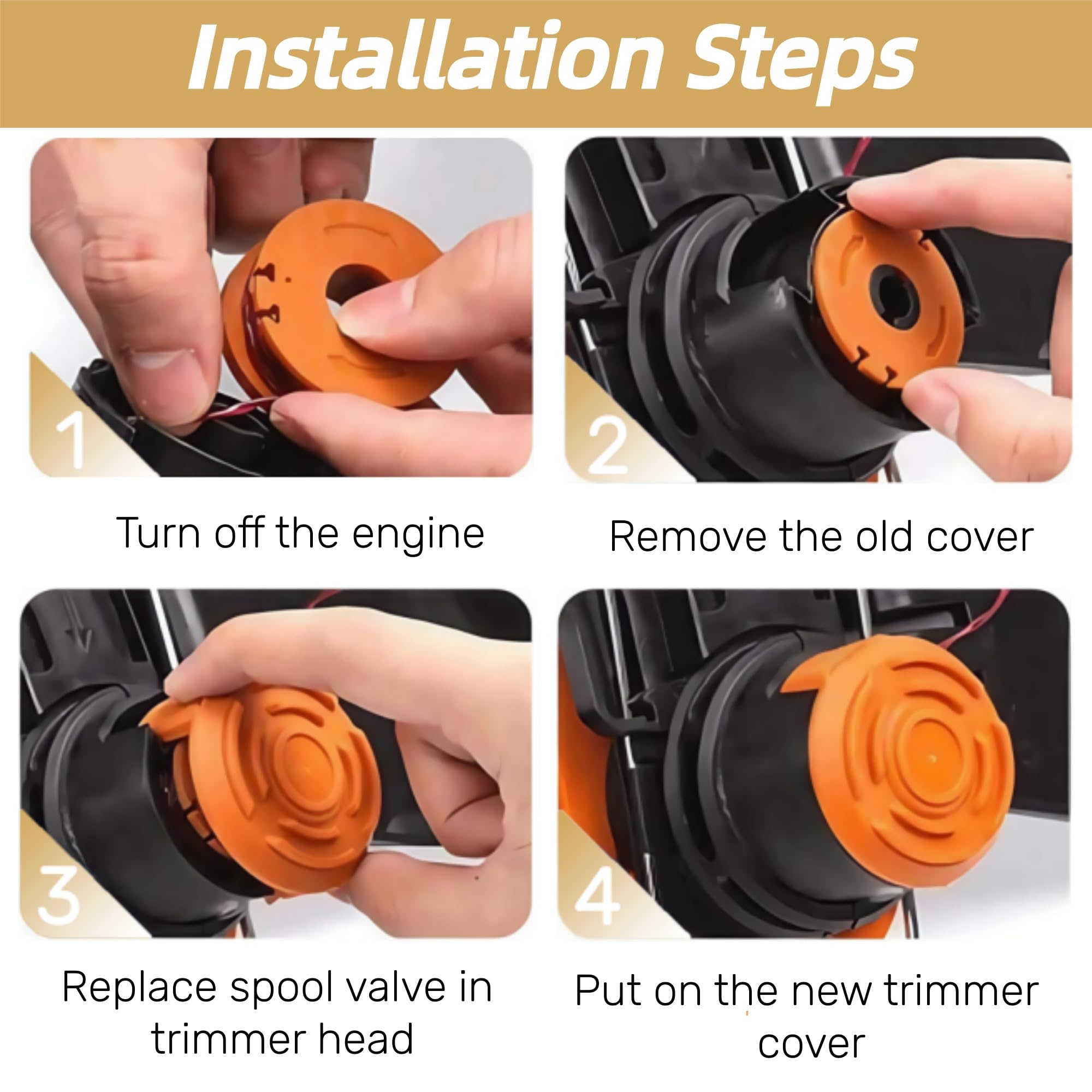 Installation Steps

1

Turn off the engine

2

Remove the old cover

3

Replace spool valve in trimmer head

4

Put on the new trimmer cover