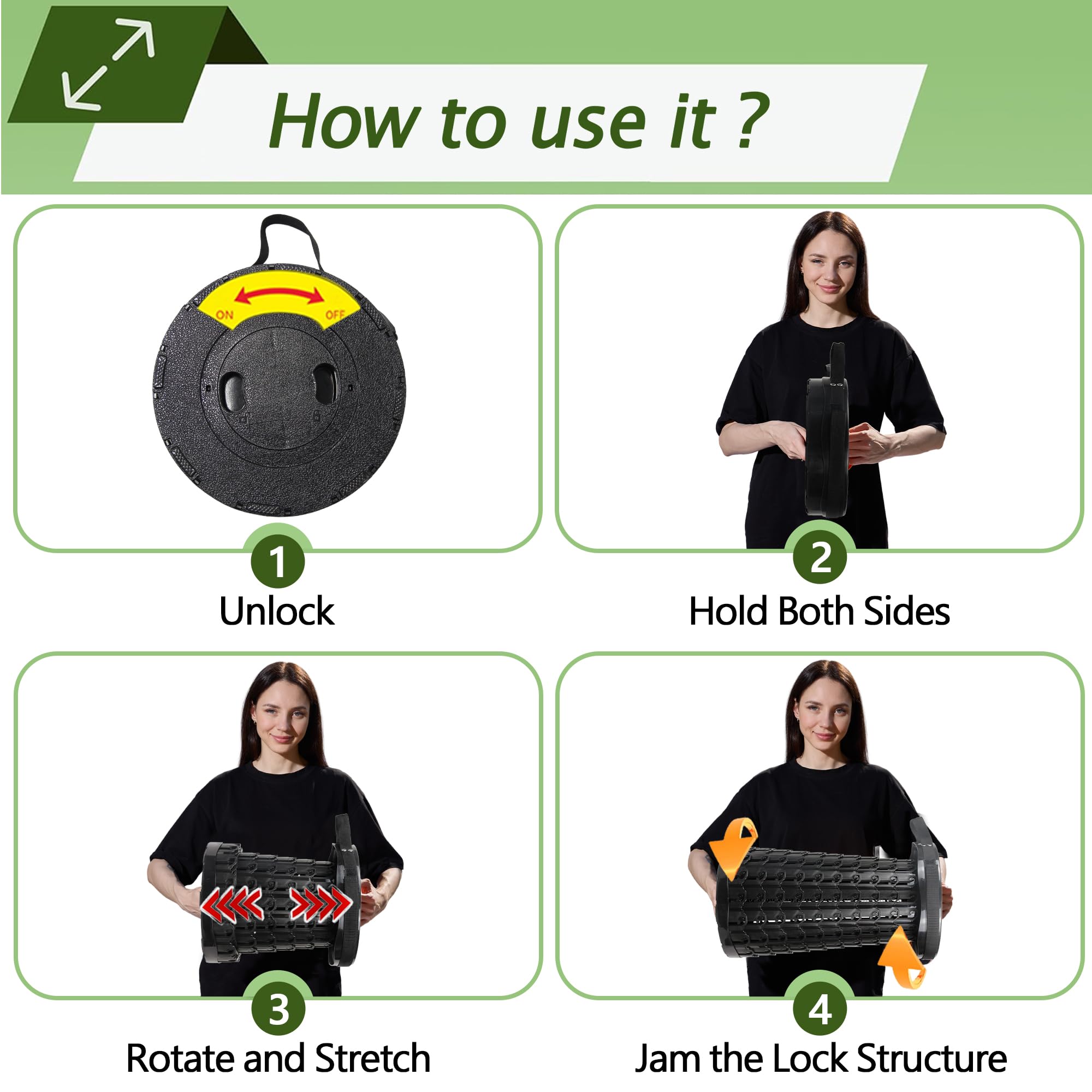 How to use it ?

ON OFF

1
Unlock

2
Hold Both Sides

3
Rotate and Stretch

4
Jam the Lock Structure