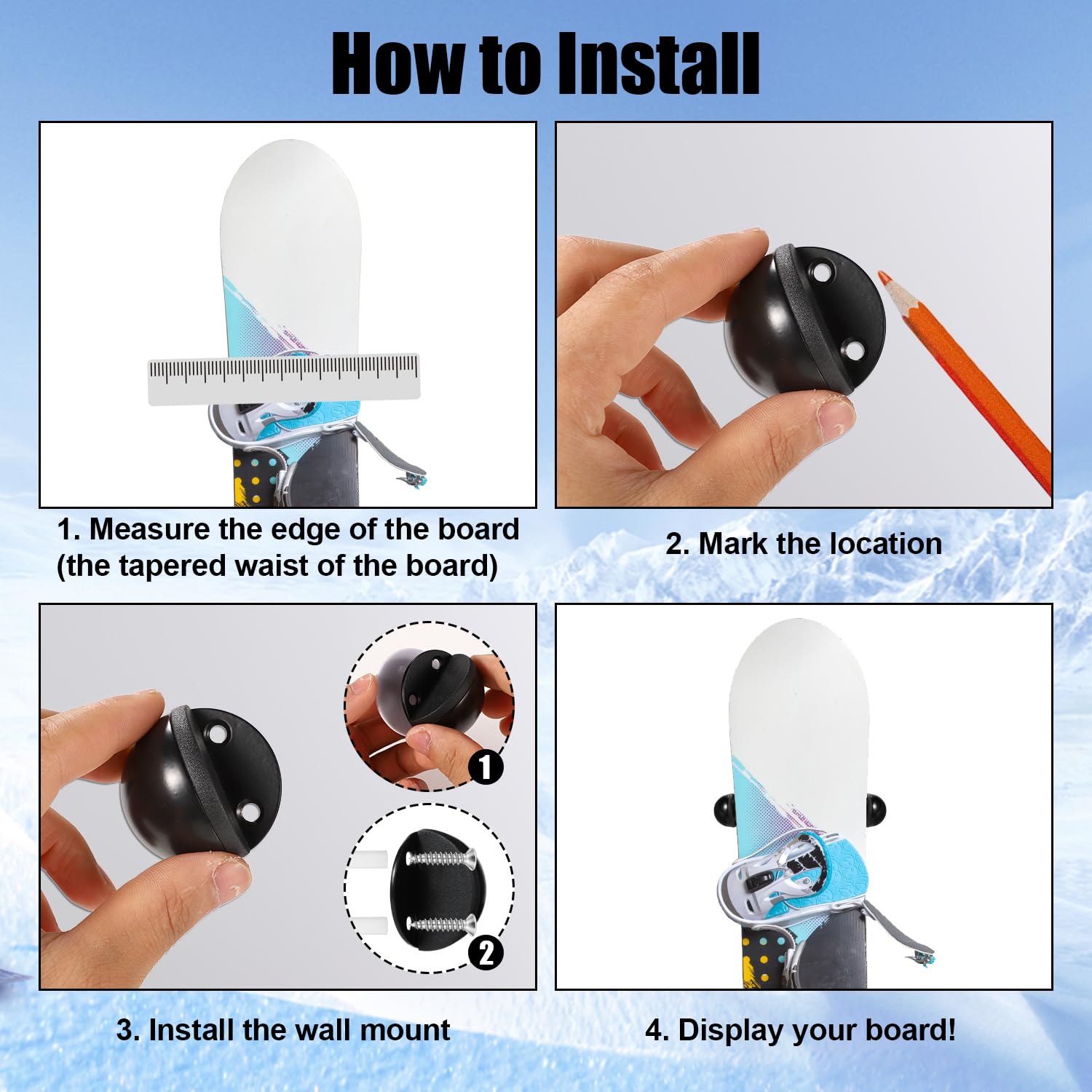 How to Install

1. Measure the edge of the board (the tapered waist of the board)

2. Mark the location

1

2

3. Install the wall mount

4. Display your board!