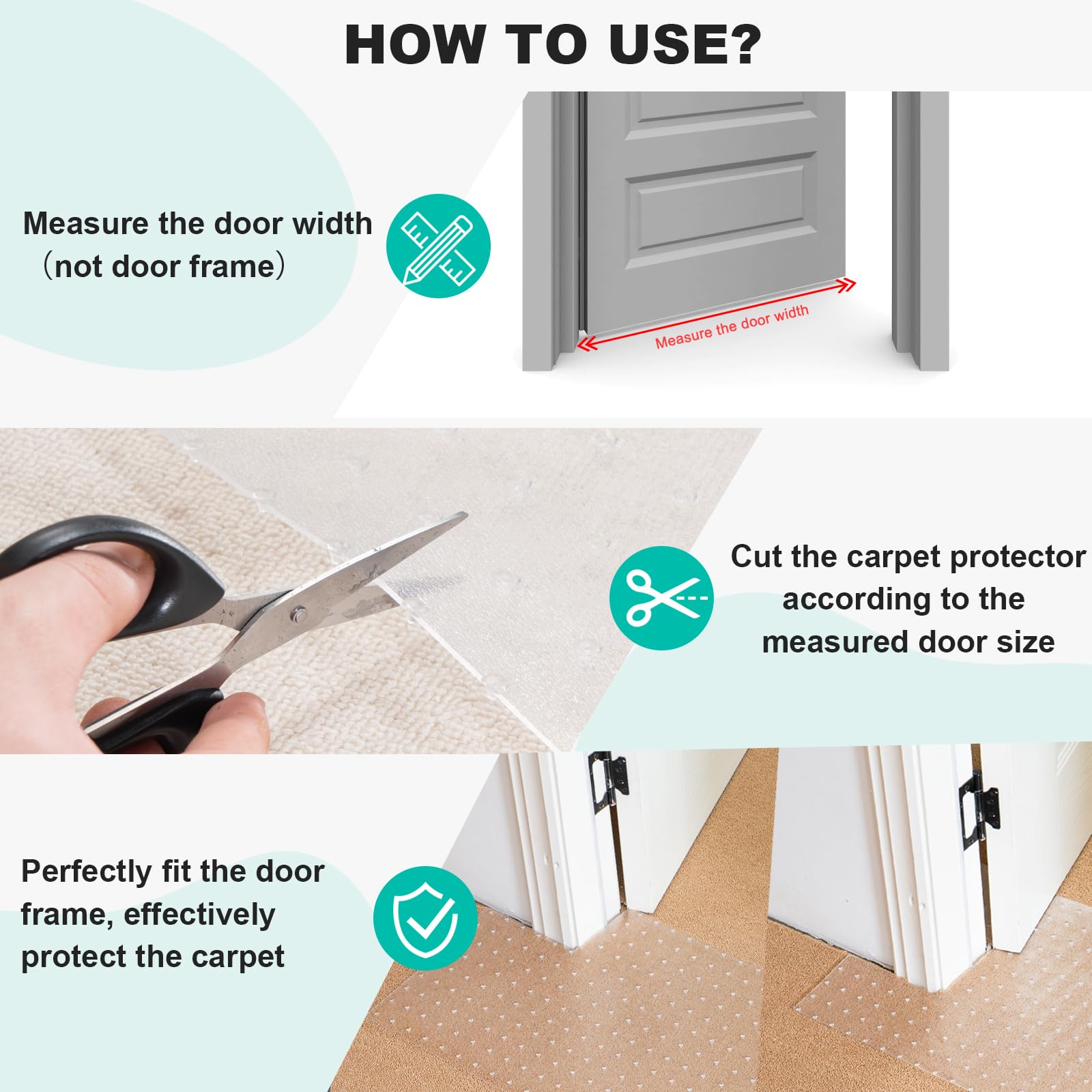 HOW TO USE?

Measure the door width （not door frame）

Measure the door width

Cut the carpet protector according to the measured door size

Perfectly fit the door frame, effectively protect the carpet