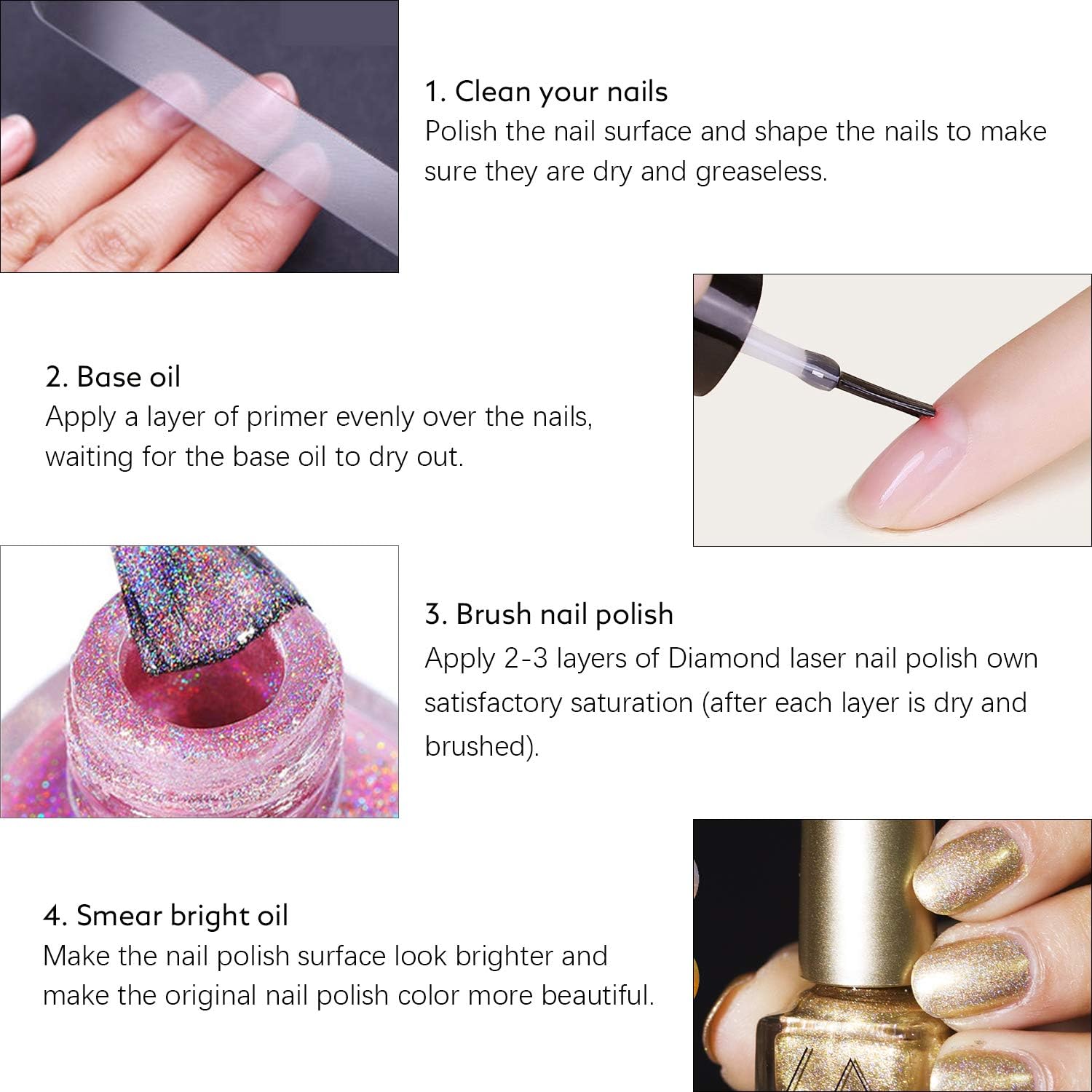 1. Clean your nails
Polish the nail surface and shape the nails to make sure they are dry and greaseless.

2. Base oil
Apply a layer of primer evenly over the nails, waiting for the base oil to dry out.

3. Brush nail polish
Apply 2-3 layers of Diamond laser nail polish own satisfactory saturation (after each layer is dry and brushed).

4. Smear bright oil
Make the nail polish surface look brighter and make the original nail polish color more beautiful.