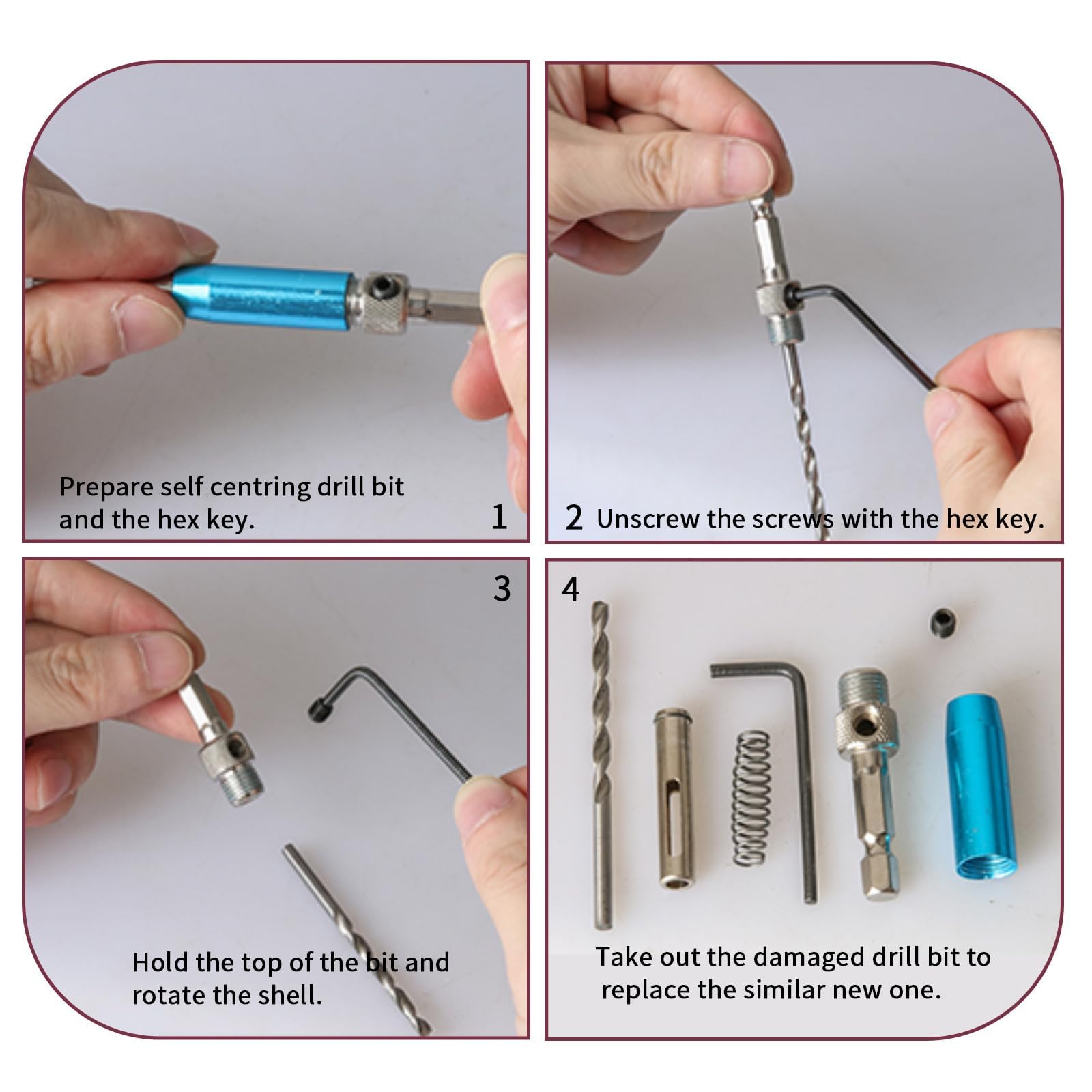 Prepare self centring drill bit and the hex key.

1

2 Unscrew the screws with the hex key.

3

Hold the top of the bit and rotate the shell.

4

Take out the damaged drill bit to replace the similar new one.