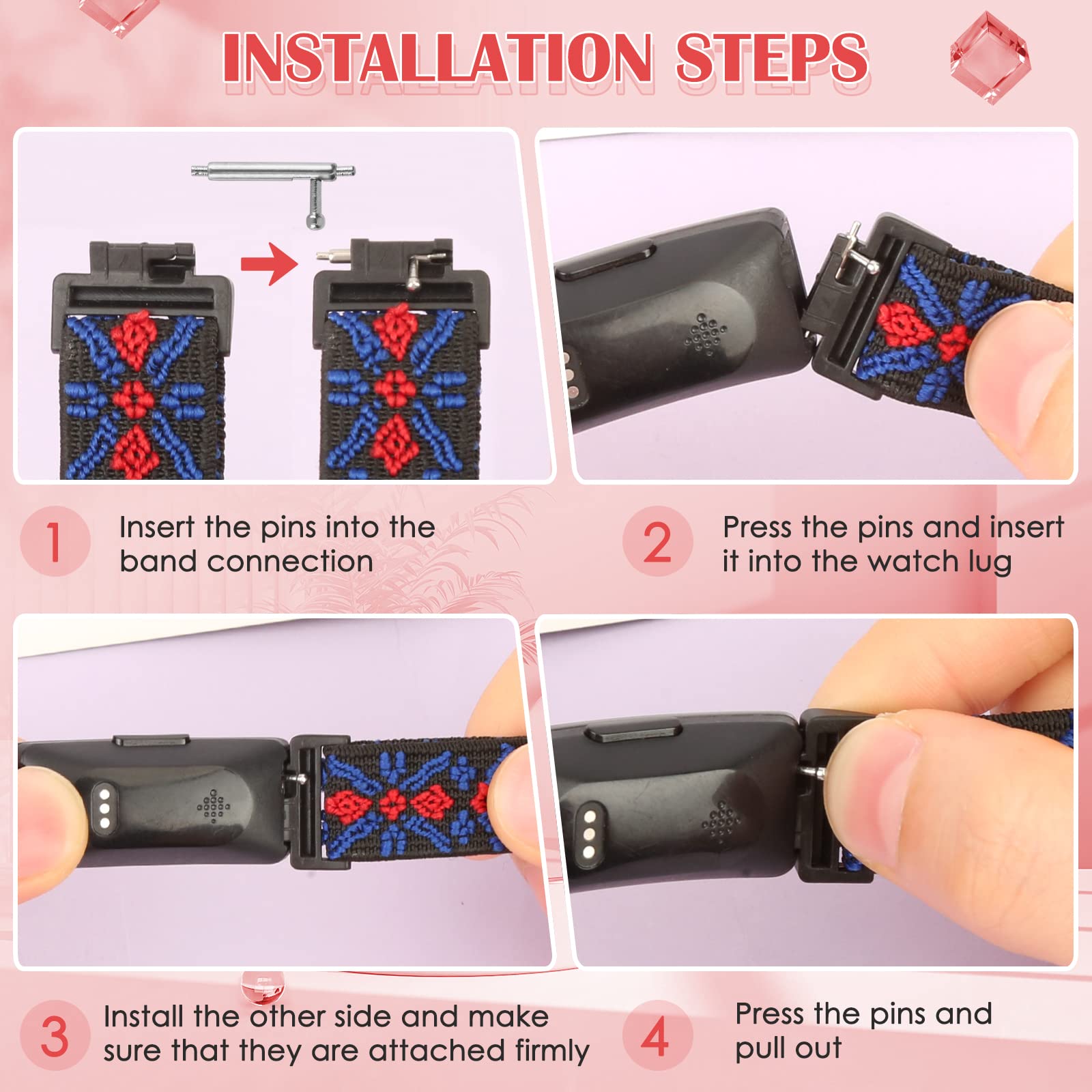 INSTALLATION STEPS

1 Insert the pins into the band connection

2 Press the pins and insert it into the watch lug

3 Install the other side and make sure that they are attached firmly

4 Press the pins and pull out