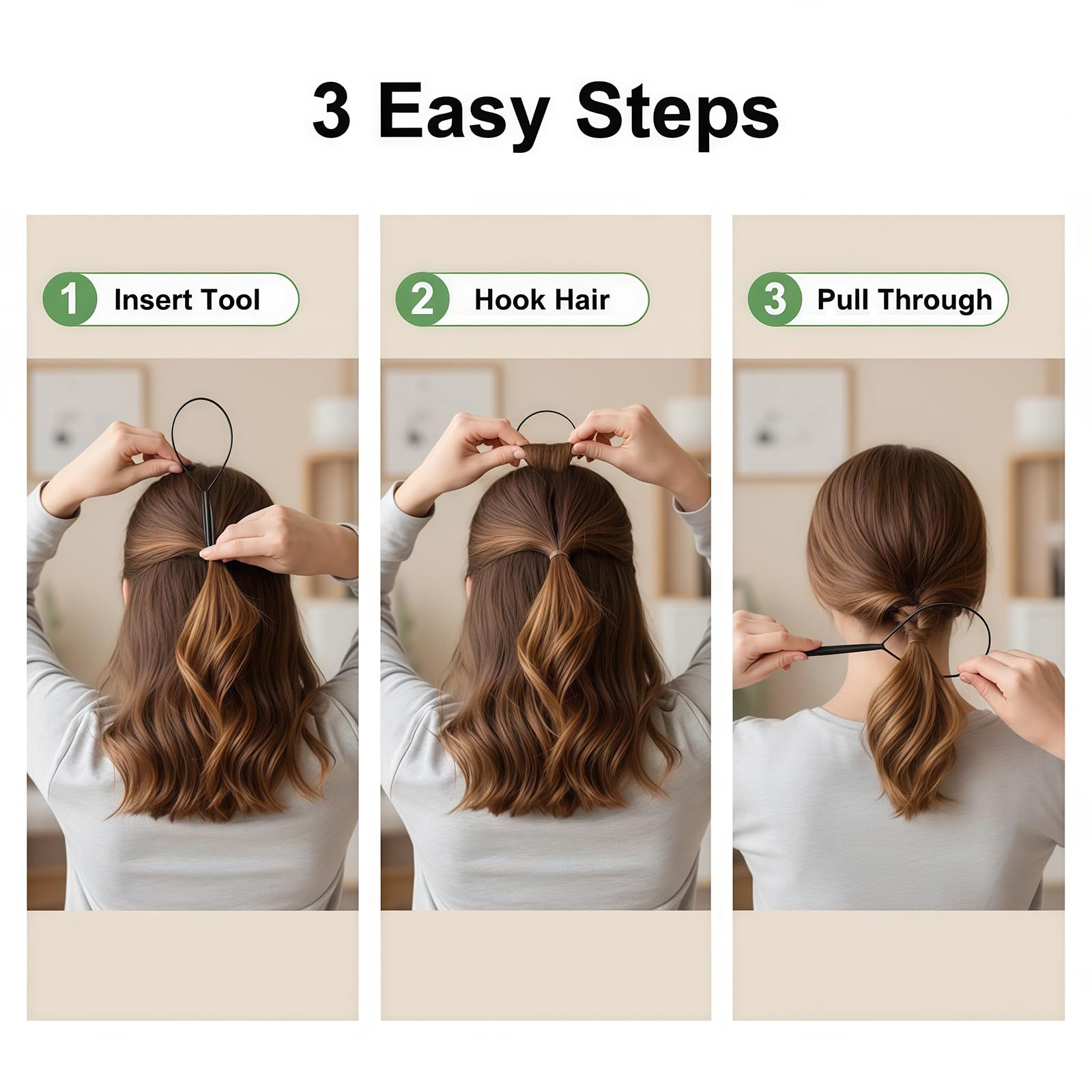 3 Easy Steps

1 Insert Tool

2 Hook Hair

3 Pull Through