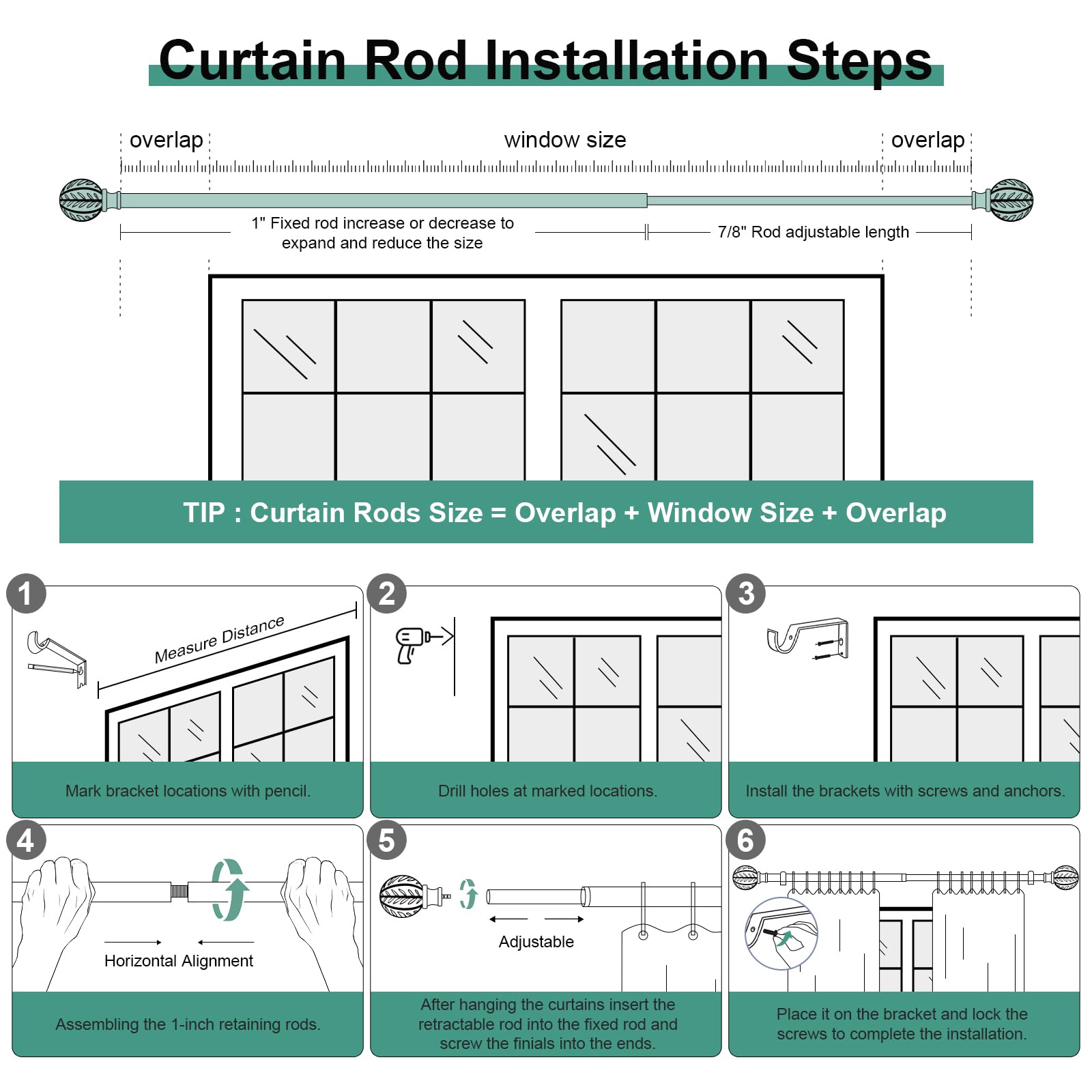 Curtain Rod Installation Steps

overlap

window size

overlap

1" Fixed rod increase or decrease to expand and reduce the size

7/8" Rod adjustable length

TIP : Curtain Rods Size = Overlap + Window Size + Overlap

1

Measure Distance

Mark bracket locations with pencil.

2

Drill holes at marked locations.

3

Install the brackets with screws and anchors.

4

Horizontal Alignment

Assembling the 1-inch retaining rods.

5

Adjustable

After hanging the curtains insert the retractable rod into the fixed rod and screw the finials into the ends.

6

Place it on the bracket and lock the screws to complete the installation.