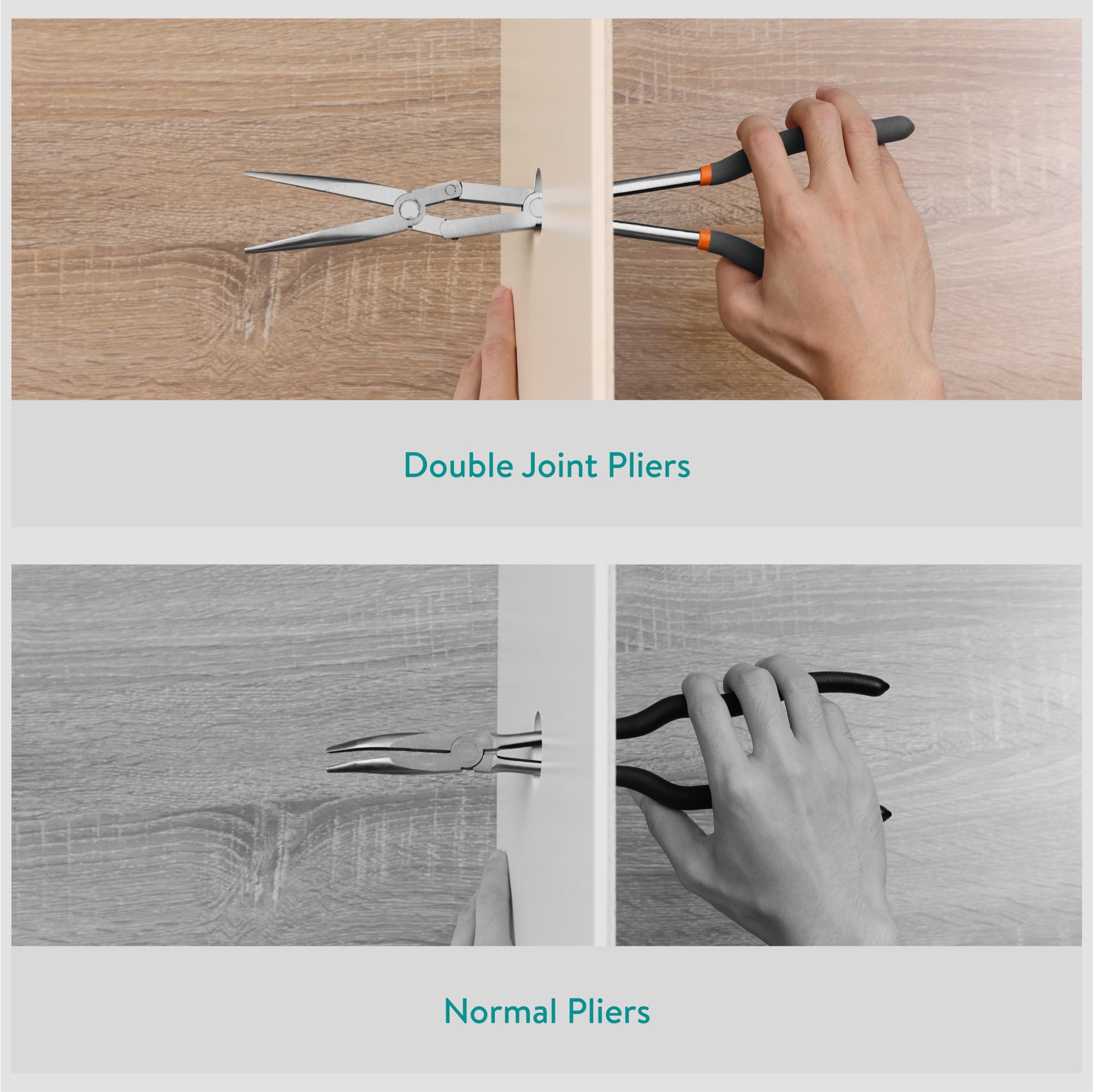 Double Joint Pliers

Normal Pliers