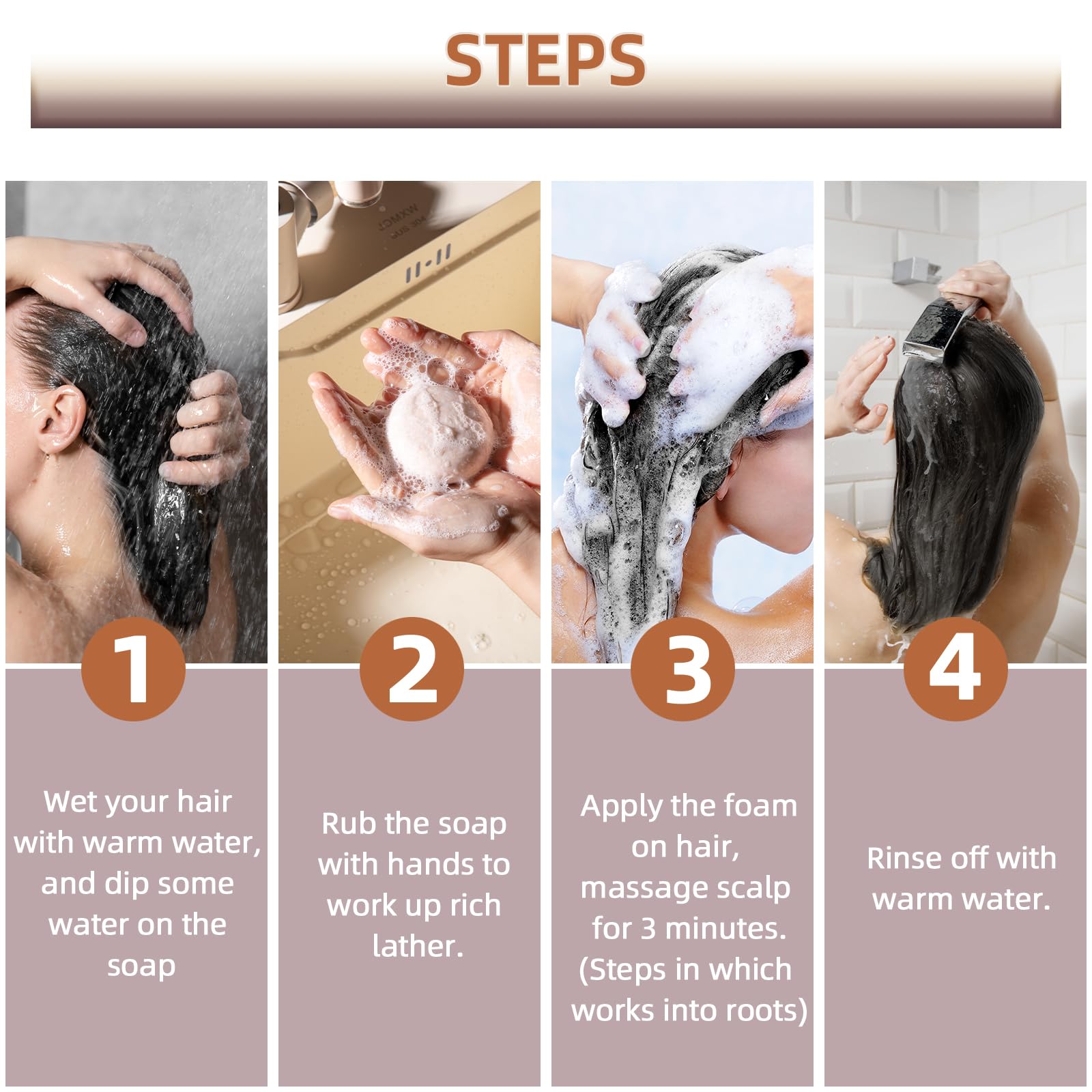 STEPS

1

Wet your hair with warm water, and dip some water on the soap

2

Rub the soap with hands to work up rich lather.

3

Apply the foam on hair, massage scalp for 3 minutes. (Steps in which works into roots)

4

Rinse off with warm water.