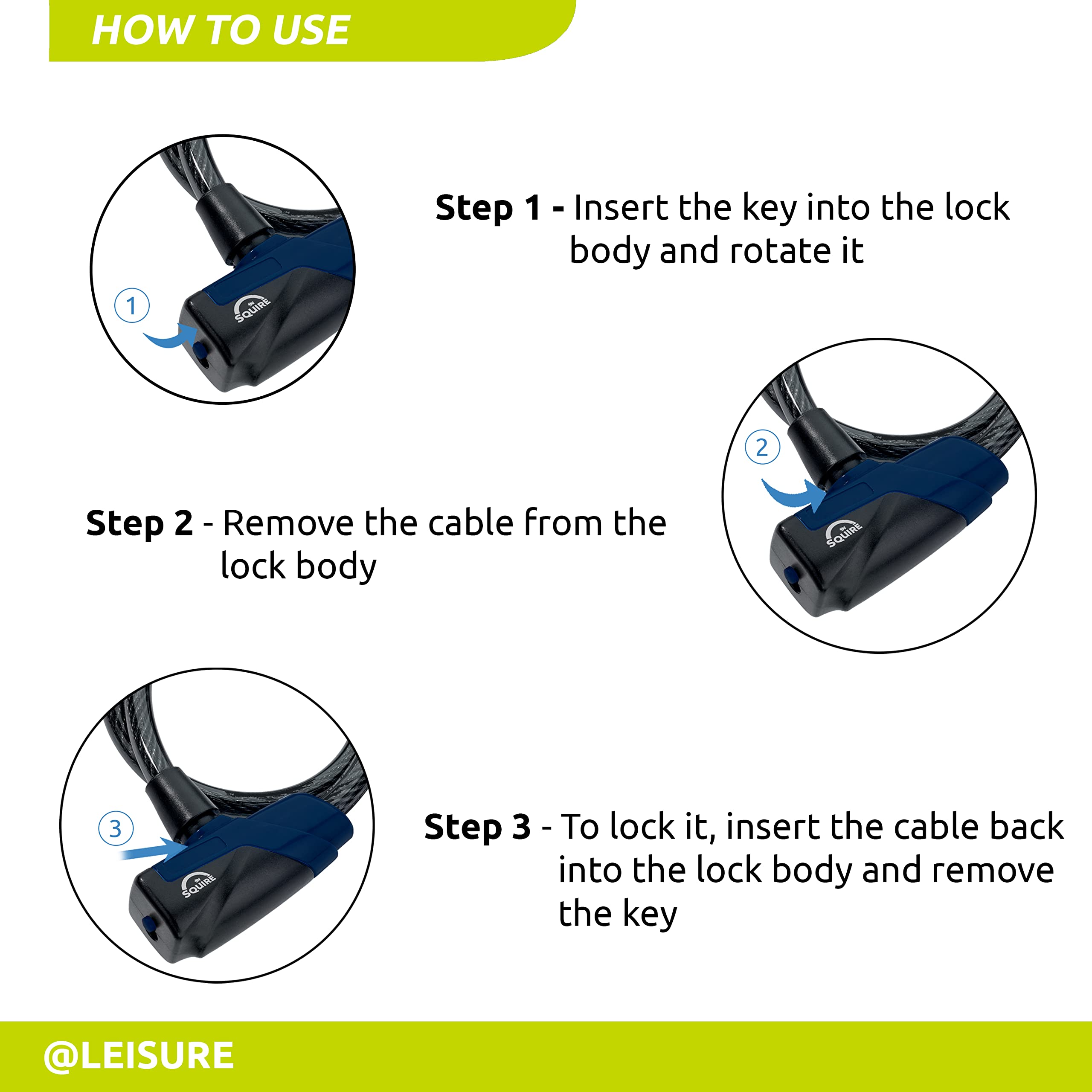 HOW TO USE

1

SQUIRE

Step 1 - Insert the key into the lock body and rotate it

2

SQUIRE

Step 2 - Remove the cable from the lock body

3

SQUIRE

Step 3 - To lock it, insert the cable back into the lock body and remove the key

@LEISURE