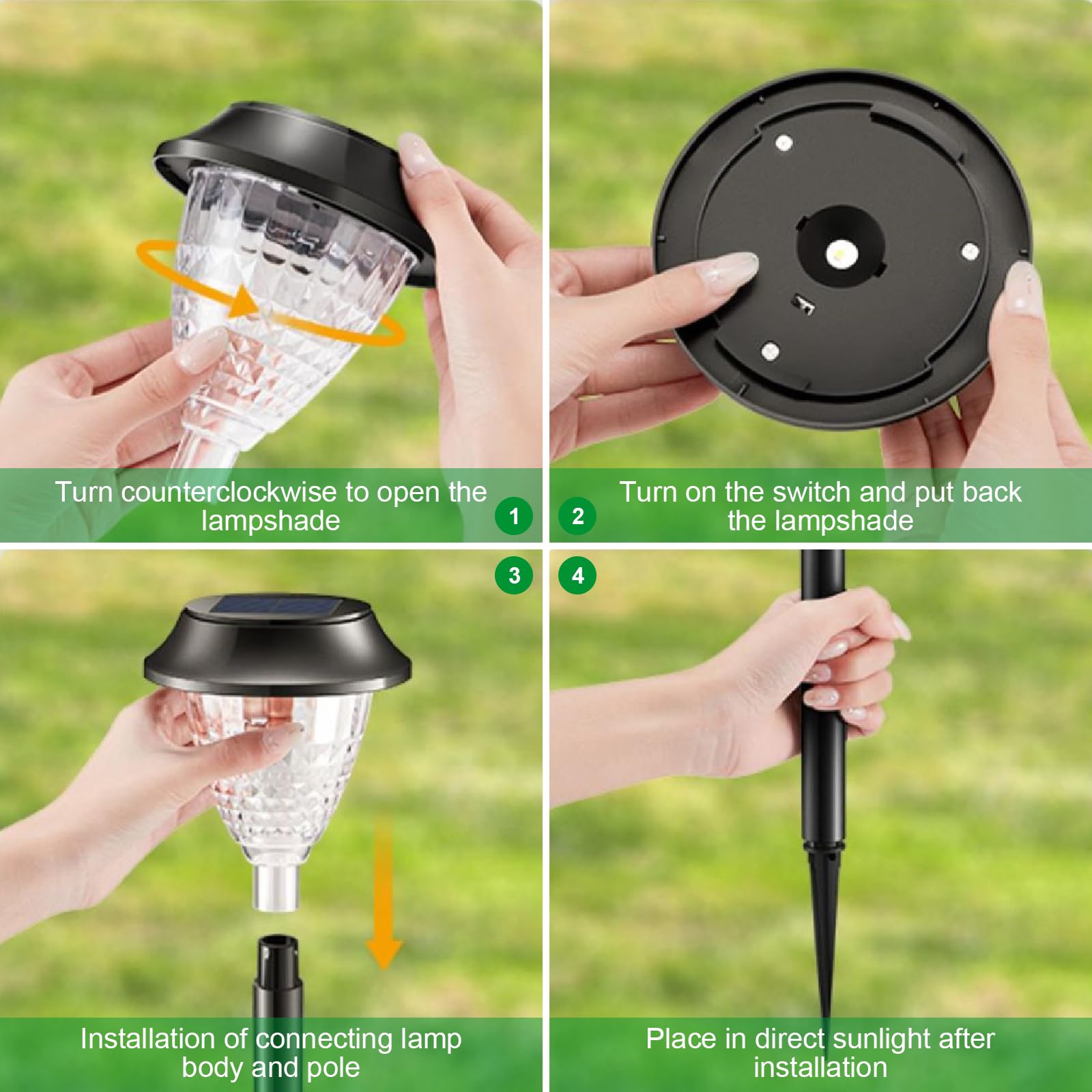 Turn counterclockwise to open the lampshade

1

2

Turn on the switch and put back the lampshade

3

4

Installation of connecting lamp body and pole

Place in direct sunlight after installation