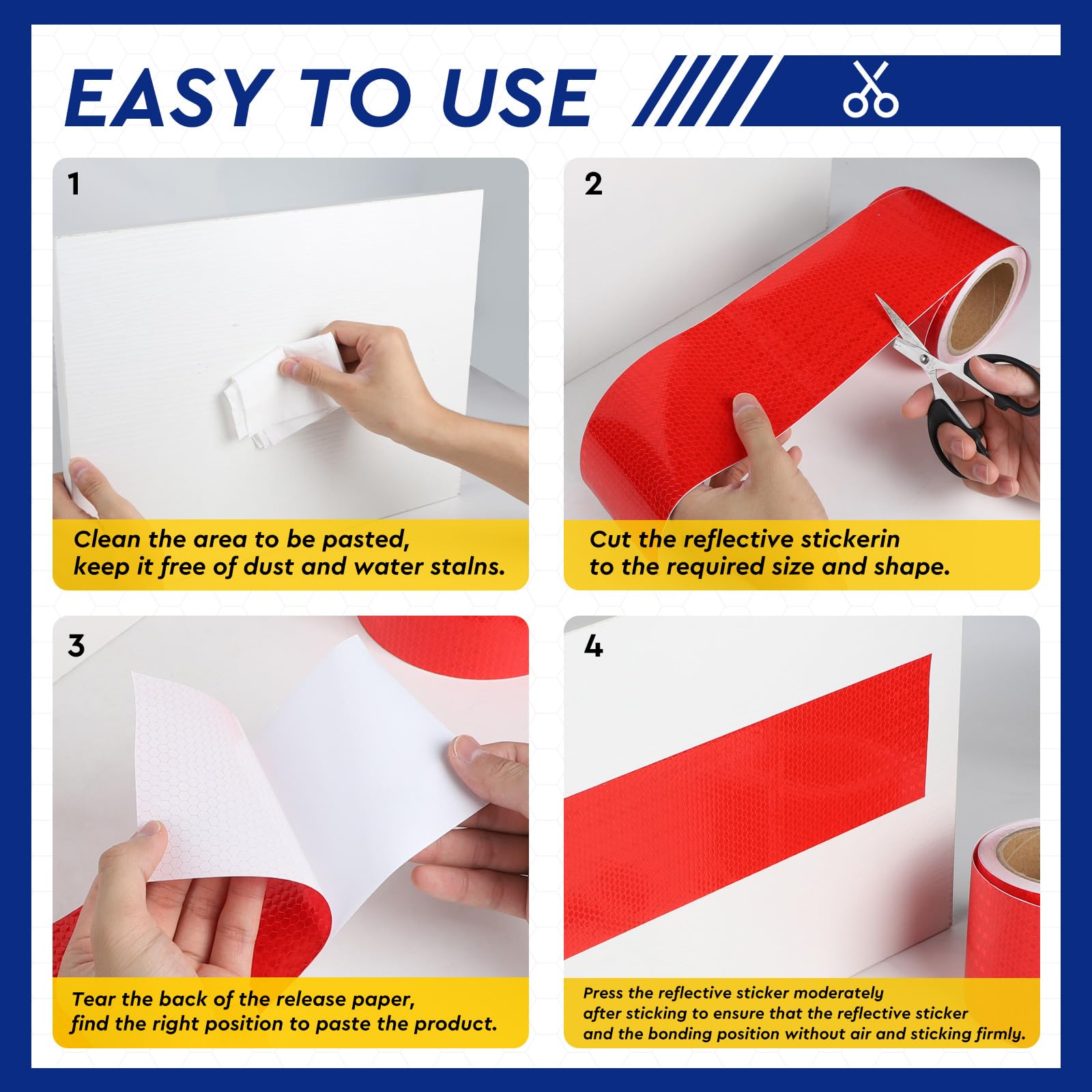 EASY TO USE

1

Clean the area to be pasted, keep it free of dust and water stalns.

2

Cut the reflective stickerin to the required size and shape.

3

Tear the back of the release paper, find the right position to paste the product.

4

Press the reflective sticker moderately after sticking to ensure that the reflective sticker and the bonding position without air and sticking firmly.