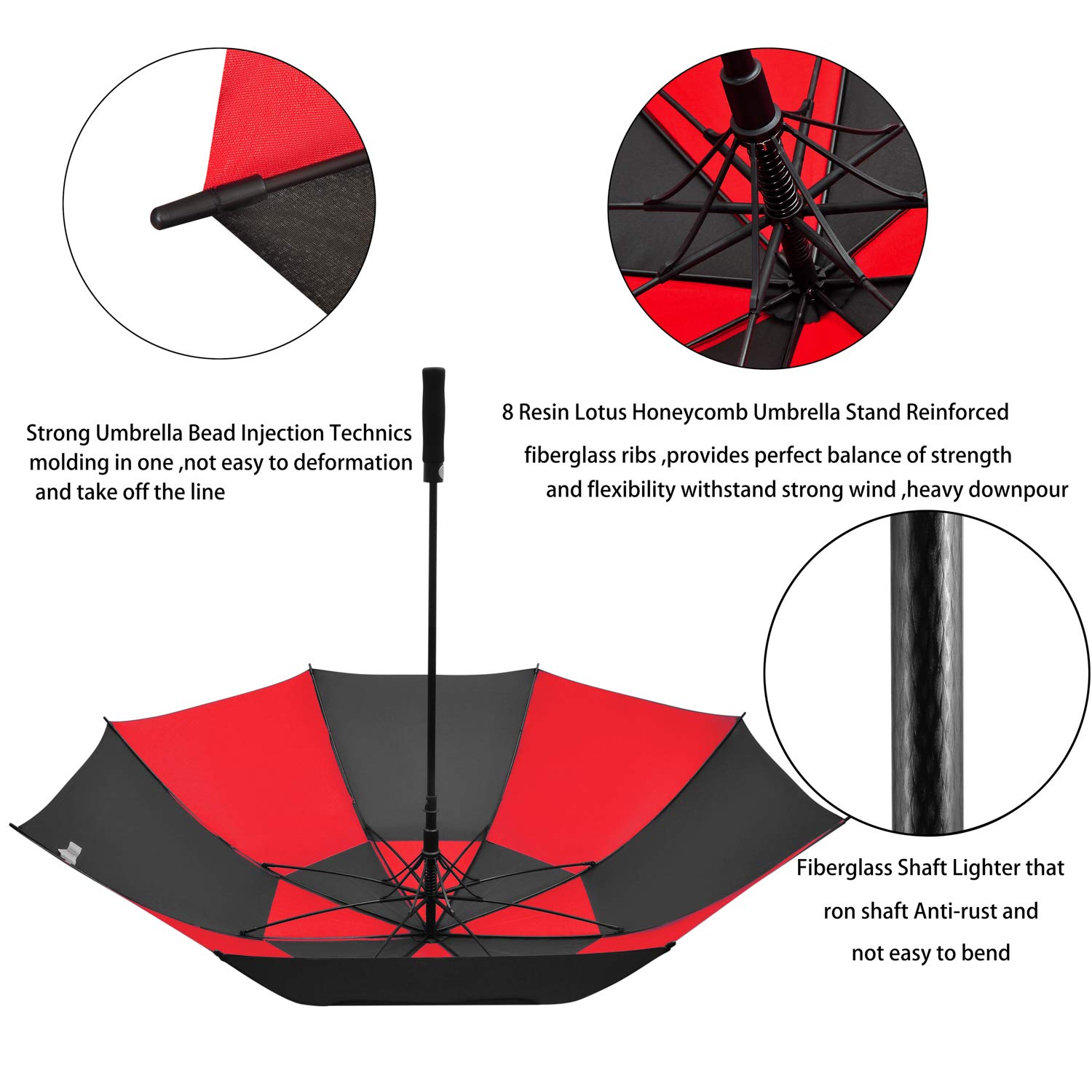 Strong Umbrella Bead Injection Technics molding in one ,not easy to deformation and take off the line

8 Resin Lotus Honeycomb Umbrella Stand Reinforced fiberglass ribs ,provides perfect balance of strength and flexibility withstand strong wind ,heavy downpour

Fiberglass Shaft Lighter that ron shaft Anti-rust and not easy to bend