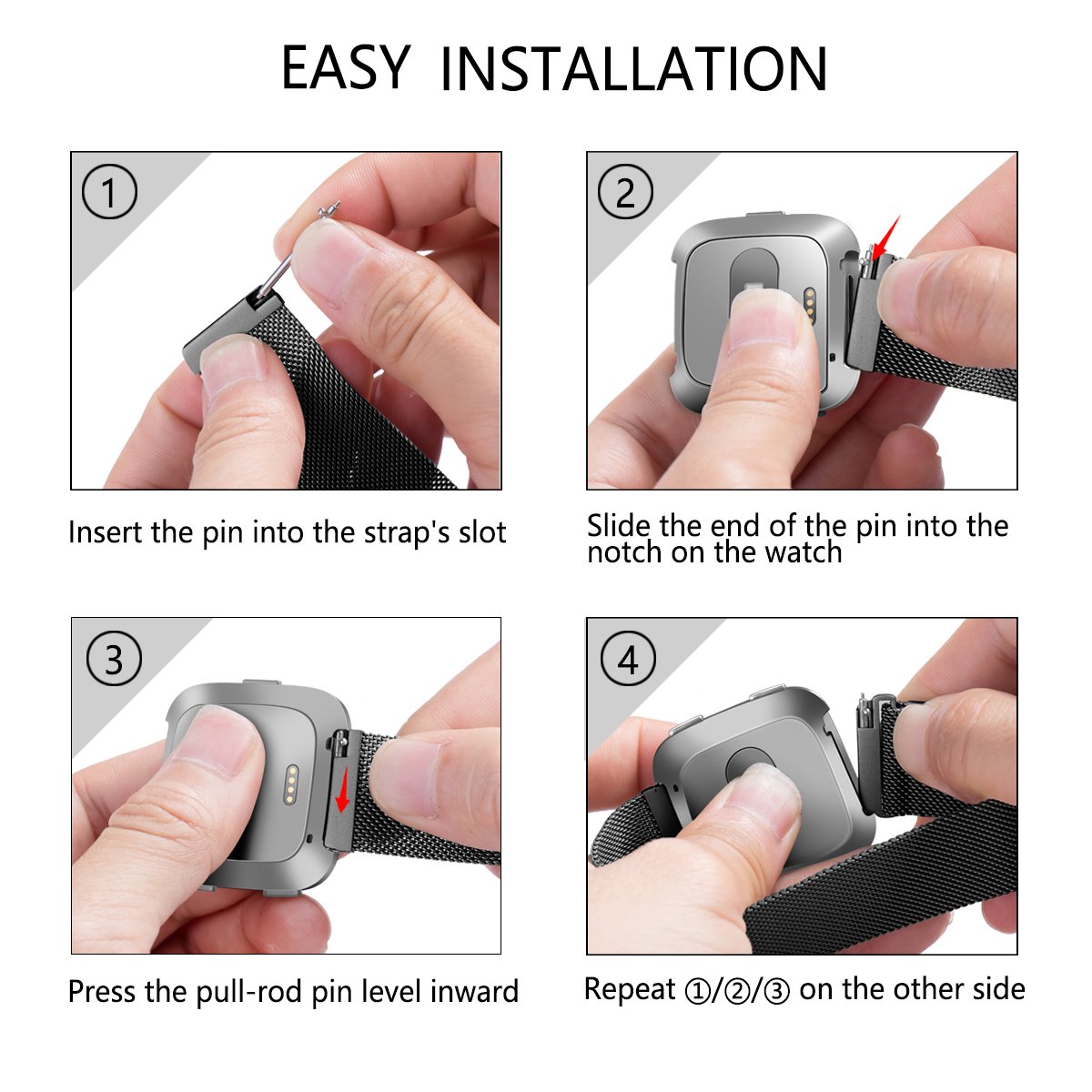 EASY INSTALLATION

1

Insert the pin into the strap's slot

2

Slide the end of the pin into the notch on the watch

3

Press the pull-rod pin level inward

4

Repeat ①/②/③ on the other side