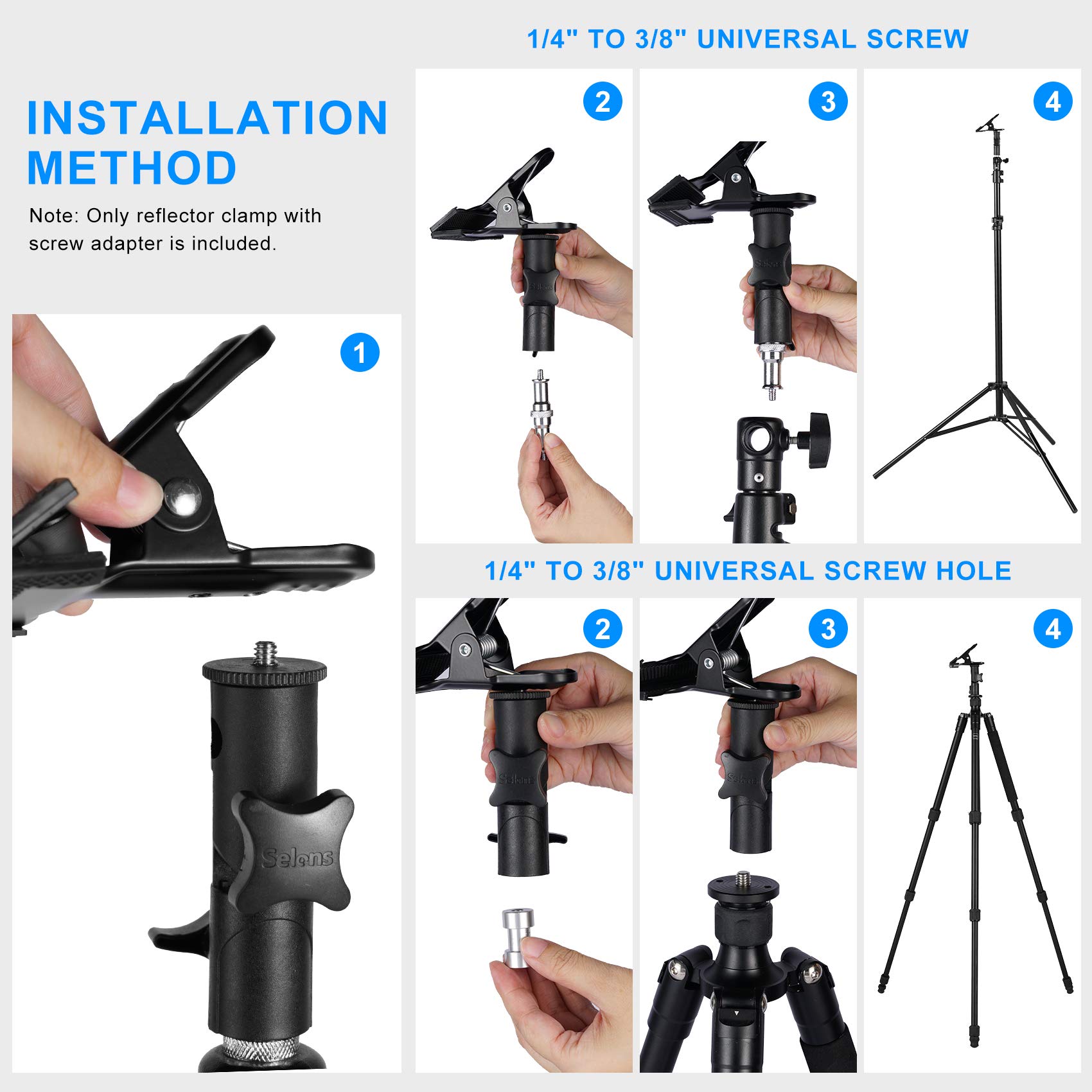 INSTALLATION METHOD

Note: Only reflector clamp with screw adapter is included.

1

Selens

1/4" TO 3/8" UNIVERSAL SCREW

2

Selens

3

Selens

4

1/4" TO 3/8" UNIVERSAL SCREW HOLE

2

Selens

3

Selens

4