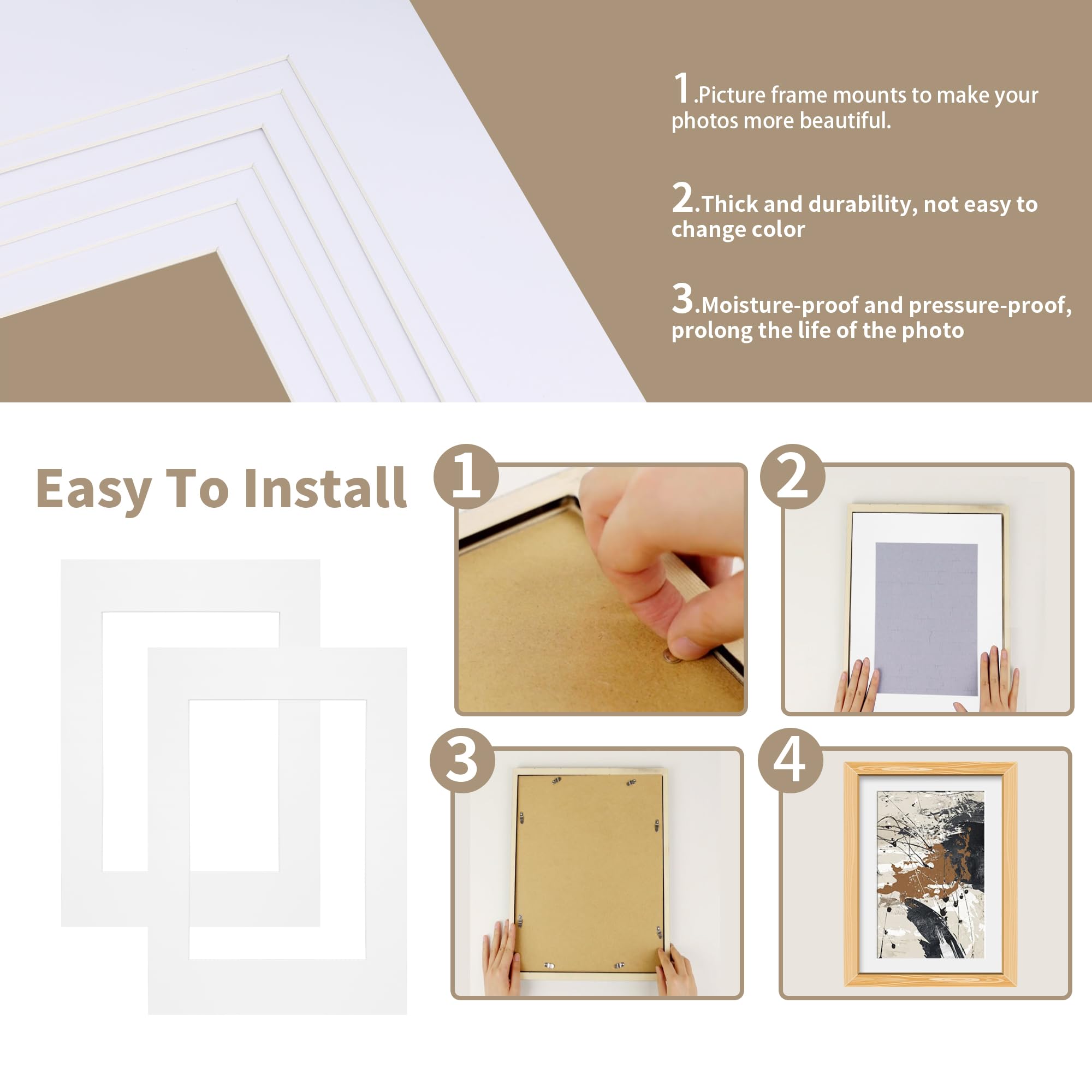 1.Picture frame mounts to make your photos more beautiful.

2.Thick and durability, not easy to change color

3.Moisture-proof and pressure-proof, prolong the life of the photo

Easy To Install

1

2

3

4